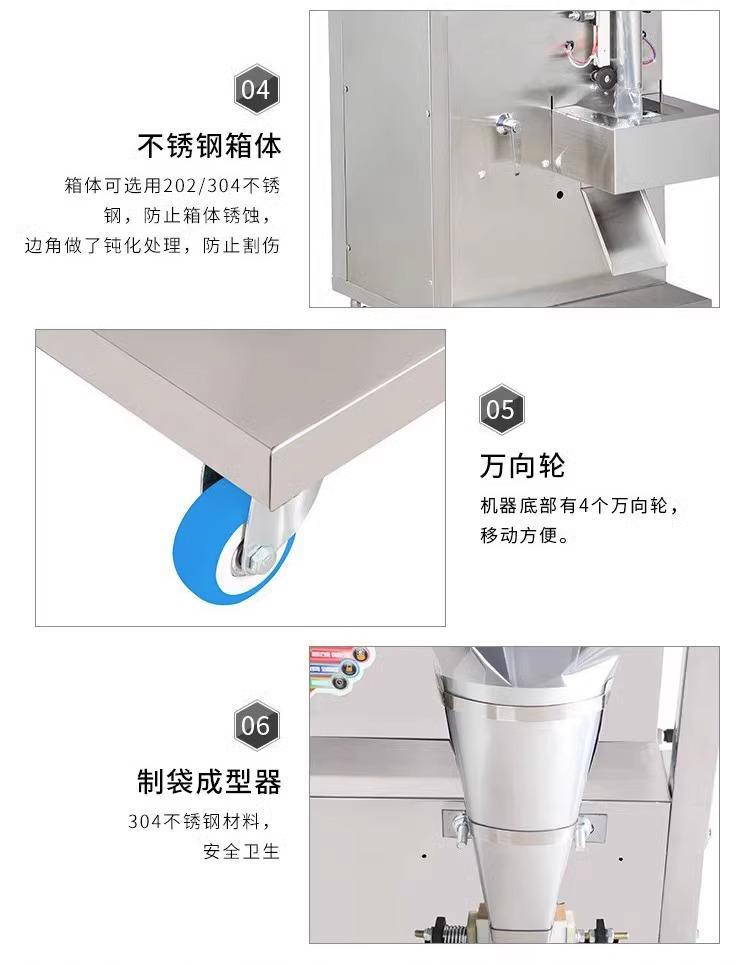 04

不锈钢箱体

箱体可选用202/304不锈钢，防止箱体锈蚀，边角做了钝化处理，防止割伤

05

万向轮

机器底部有4个万向轮，移动方便。

06

制袋成型器

304不锈钢材料，安全卫生