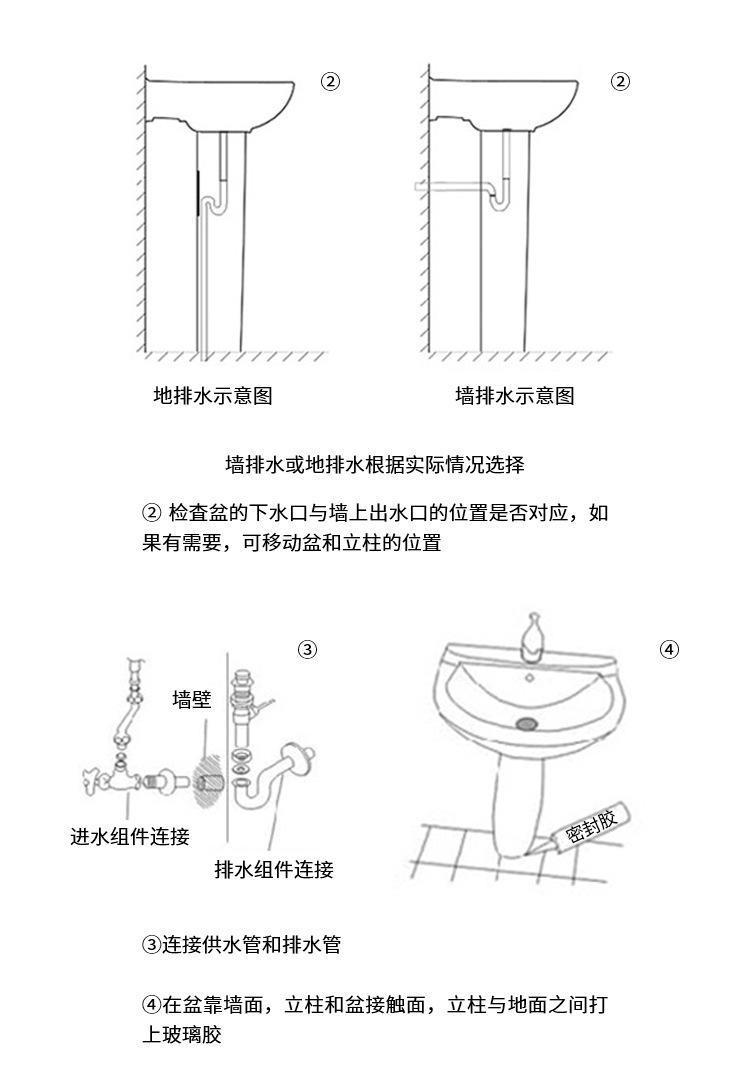 ②

②

地排水示意图

墙排水示意图

墙排水或地排水根据实际情况选择

② 检查盆的下水口与墙上出水口的位置是否对应，如果有需要，可移动盆和立柱的位置

③

墙壁

进水组件连接

排水组件连接

④

密封胶

③连接供水管和排水管

④在盆靠墙面，立柱和盆接触面，立柱与地面之间打上玻璃胶