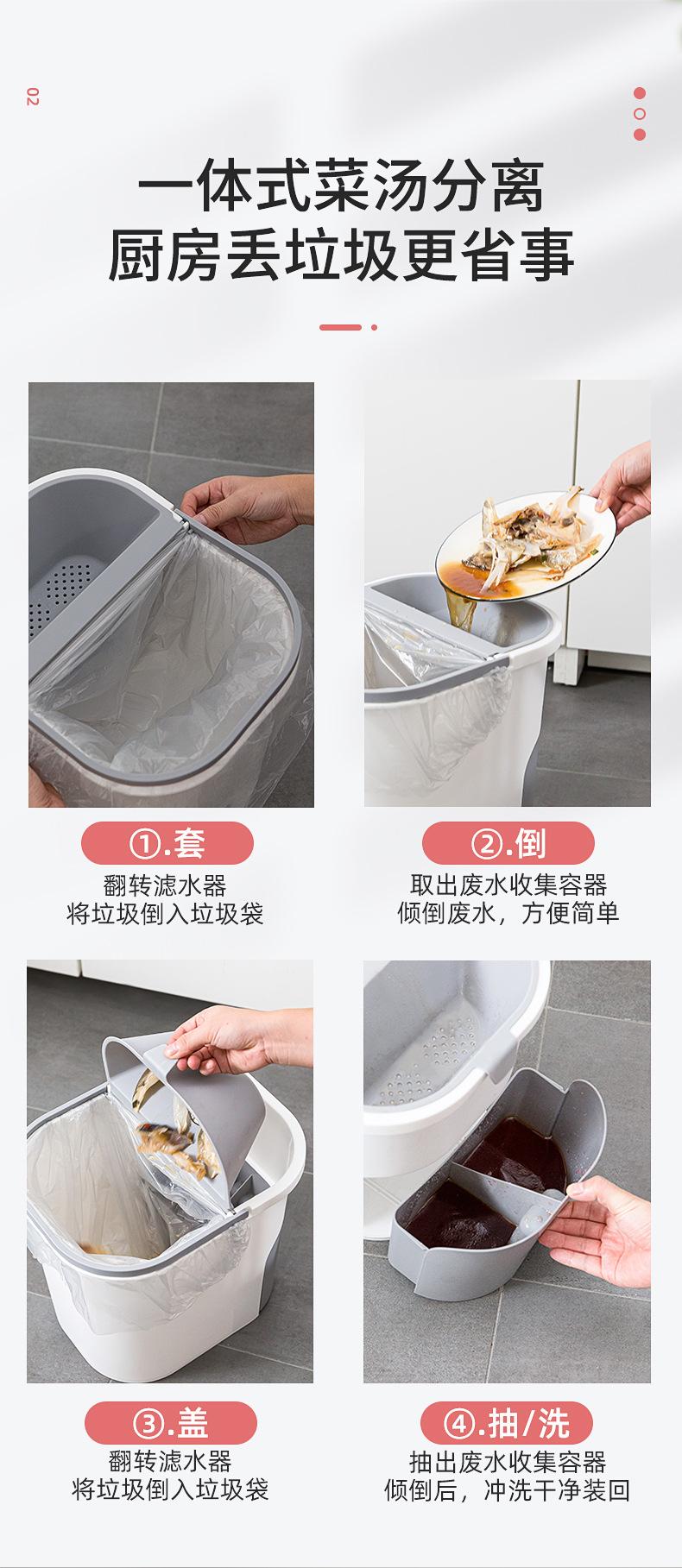 02

一体式菜汤分离
厨房丢垃圾更省事

①.套
翻转滤水器
将垃圾倒入垃圾袋

②.倒
取出废水收集容器
倾倒废水，方便简单

③.盖
翻转滤水器
将垃圾倒入垃圾袋

④.抽/洗
抽出废水收集容器
倾倒后，冲洗干净装回