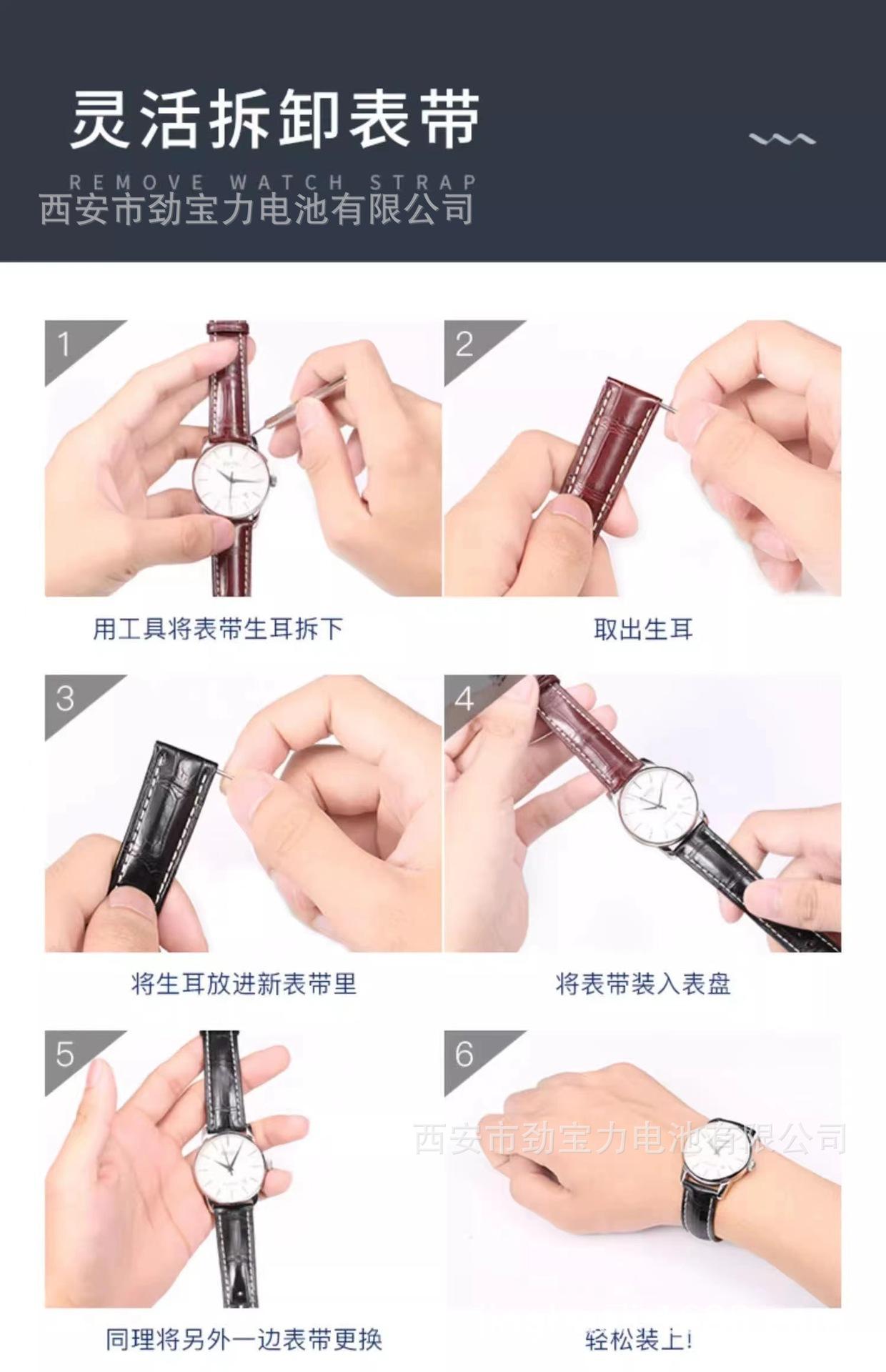 灵活拆卸表带

REMOVE WATCH STRAP

西安市劲宝力电池有限公司

1

用工具将表带生耳拆下

2

取出生耳

3

将生耳放进新表带里

4

将表带装入表盘

5

同理将另外一边表带更换

6

西安市劲宝力电池有限公司

轻松装上!