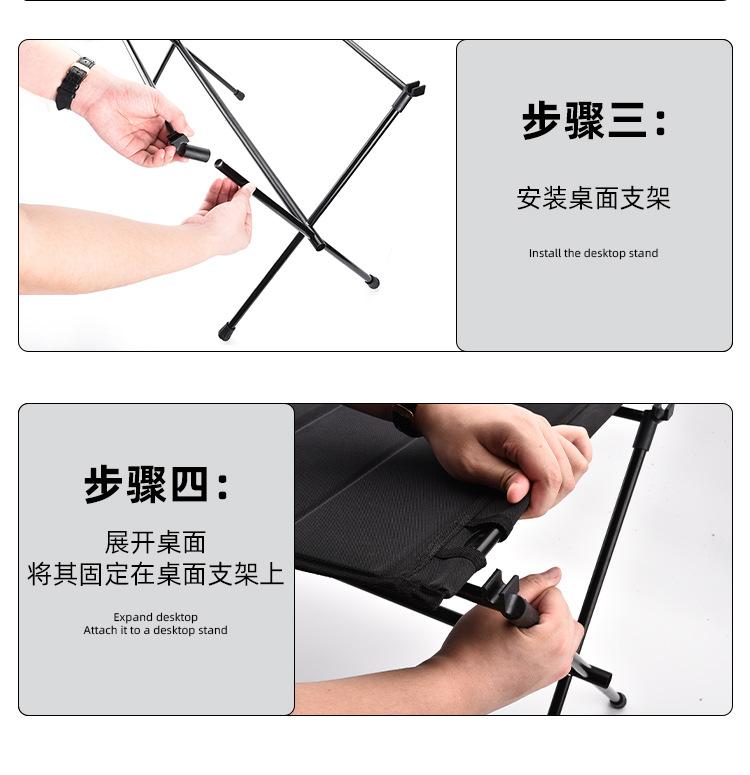 步骤三：

安装桌面支架

Install the desktop stand

步骤四：

展开桌面
将其固定在桌面支架上

Expand desktop
Attach it to a desktop stand