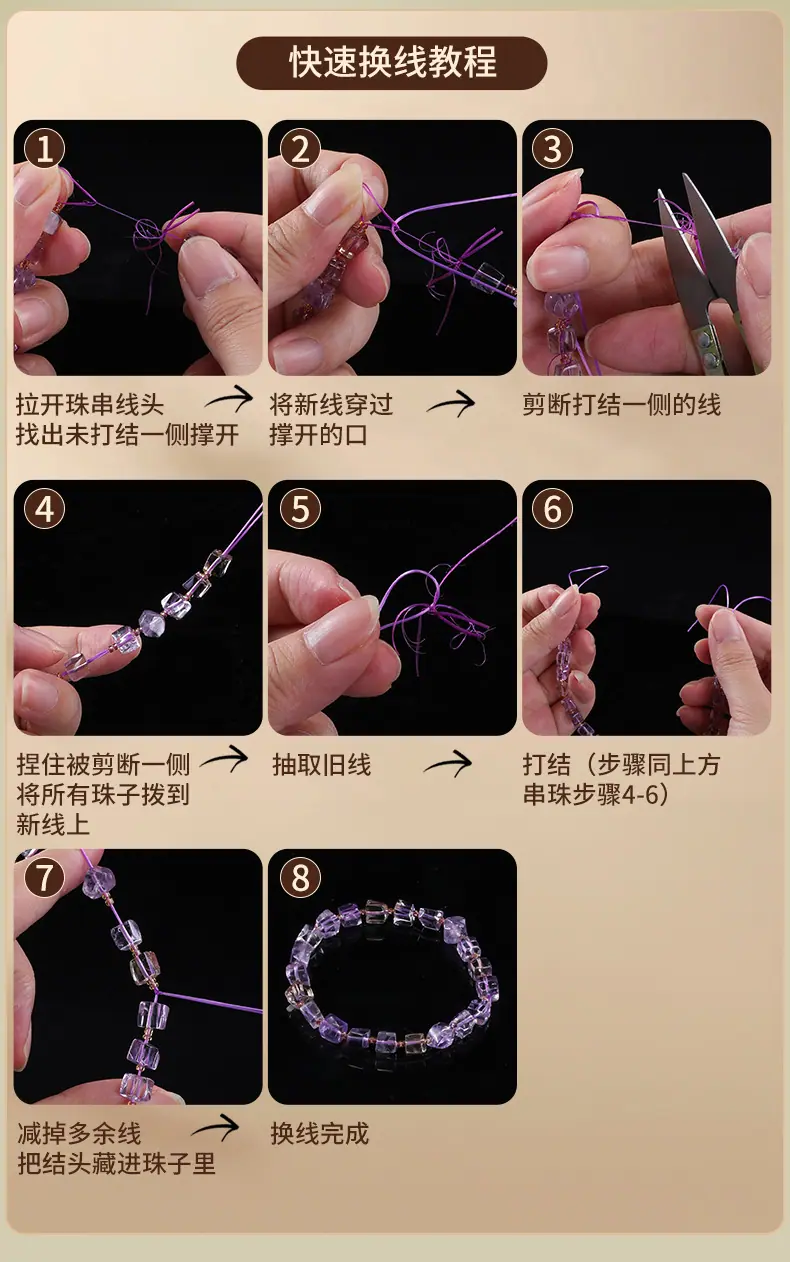 快速换线教程

1

拉开珠串线头
找出未打结一侧撑开

2

将新线穿过
撑开的口

3

剪断打结一侧的线

4

捏住被剪断一侧
将所有珠子拨到
新线上

5

抽取旧线

6

打结（步骤同上方
串珠步骤4-6）

7

减掉多余线
把结头藏进珠子里

8

换线完成