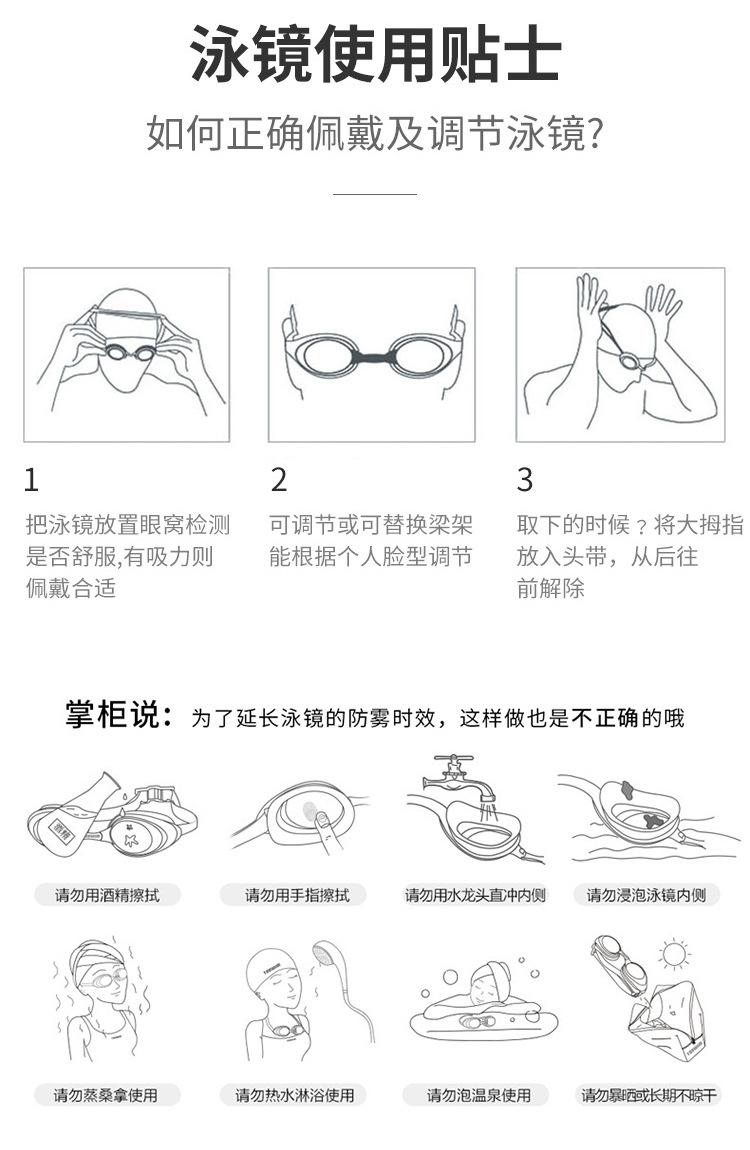 泳镜使用贴士

如何正确佩戴及调节泳镜?

1

把泳镜放置眼窝检测是否舒服,有吸力则佩戴合适

2

可调节或可替换梁架能根据个人脸型调节

3

取下的时候？将大拇指放入头带，从后往前解除

掌柜说：为了延长泳镜的防雾时效，这样做也是不正确的哦

酒精

请勿用酒精擦拭

请勿用手指擦拭

请勿用水龙头直冲内侧

请勿浸泡泳镜内侧

请勿蒸桑拿使用

请勿热水淋浴使用

请勿泡温泉使用

请勿暴晒或长期不晾干