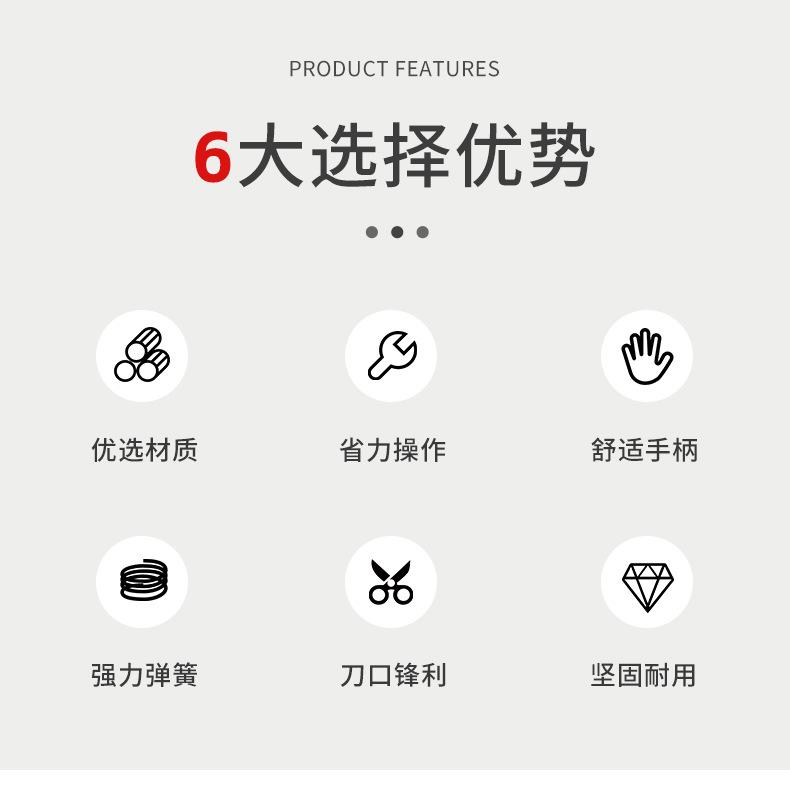 PRODUCT FEATURES

6大选择优势

优选材质

省力操作

舒适手柄

强力弹簧

刀口锋利

坚固耐用