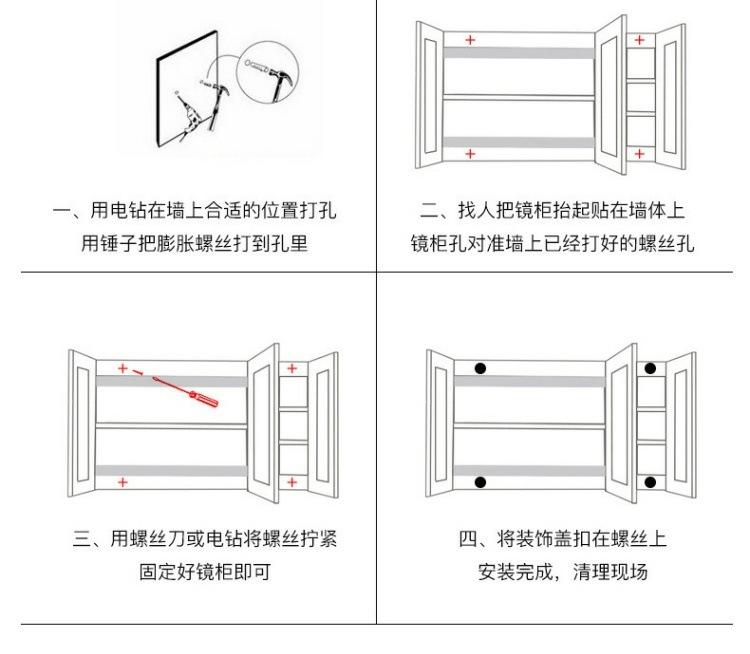 一、用电钻在墙上合适的位置打孔
用锤子把膨胀螺丝打到孔里

二、找人把镜柜抬起贴在墙体上
镜柜孔对准墙上已经打好的螺丝孔

三、用螺丝刀或电钻将螺丝拧紧
固定好镜柜即可

四、将装饰盖扣在螺丝上
安装完成，清理现场