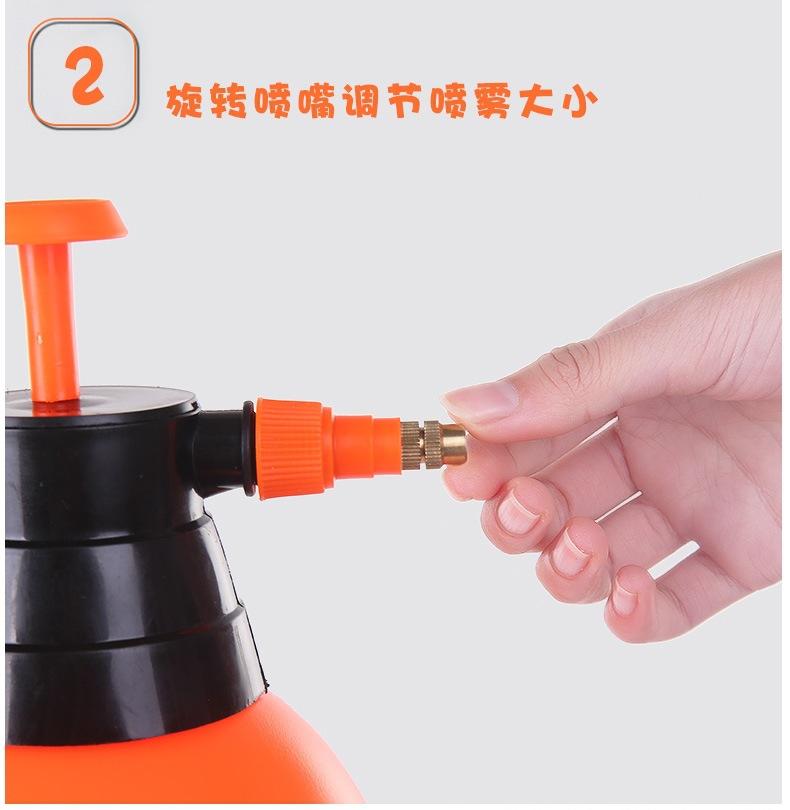 2

旋转喷嘴调节喷雾大小