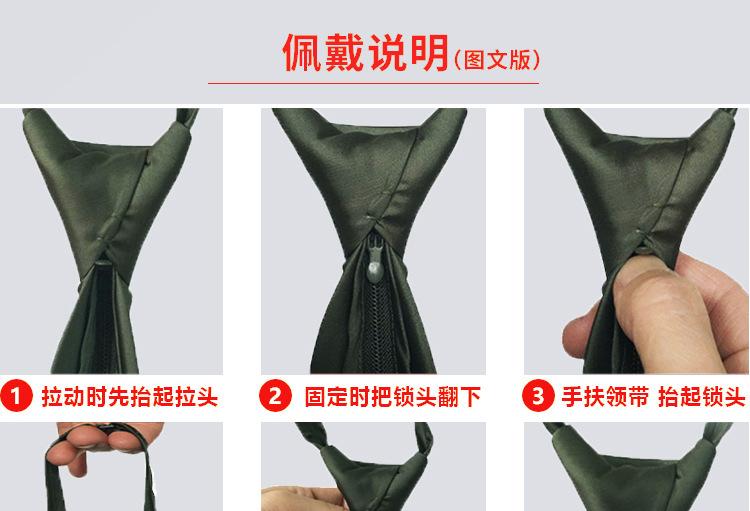 佩戴说明(图文版)

1 拉动时先抬起拉头

2 固定时把锁头翻下

3 手扶领带 抬起锁头