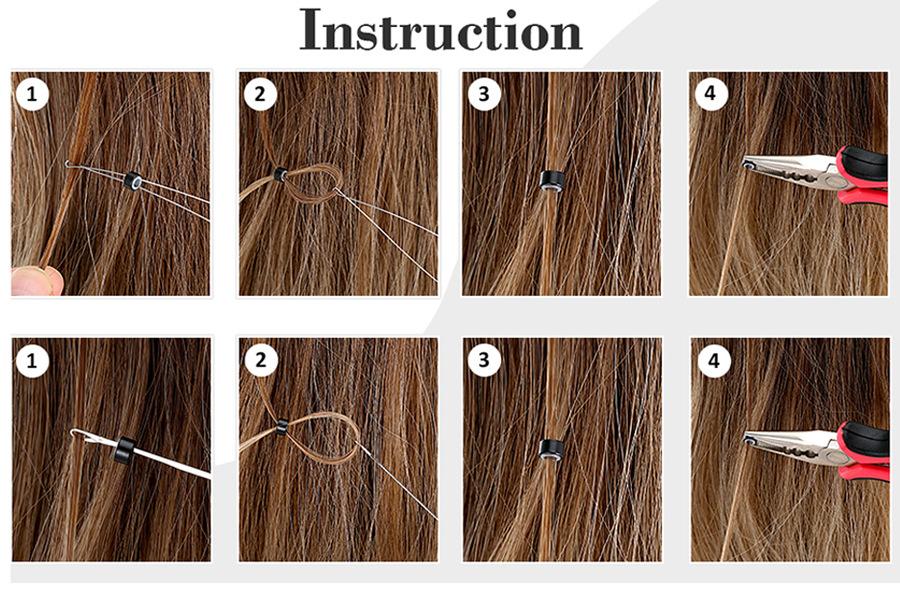 Instruction

1

2

3

4

1

2

3

4