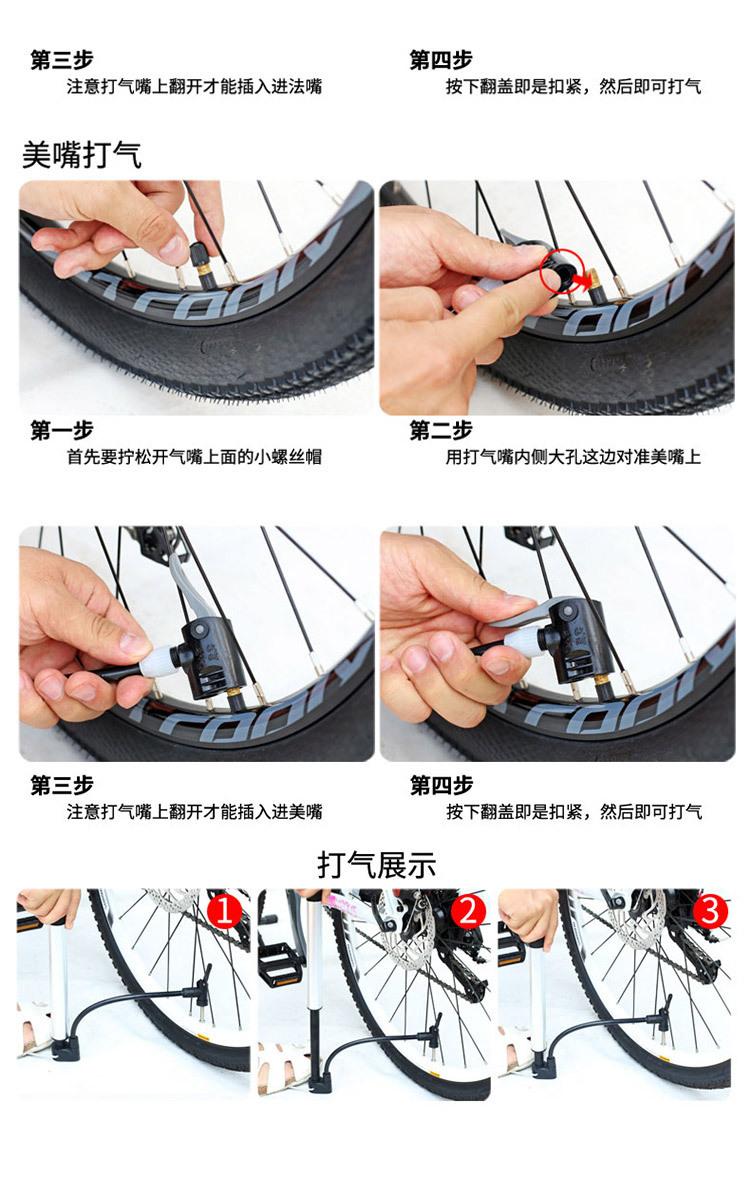 第三步
注意打气嘴上翻开才能插入进法嘴

第四步
按下翻盖即是扣紧，然后即可打气

美嘴打气

第一步
首先要拧松开气嘴上面的小螺丝帽

第二步
用打气嘴内侧大孔这边对准美嘴上

第三步
注意打气嘴上翻开才能插入进美嘴

第四步
按下翻盖即是扣紧，然后即可打气

打气展示

1

2

3