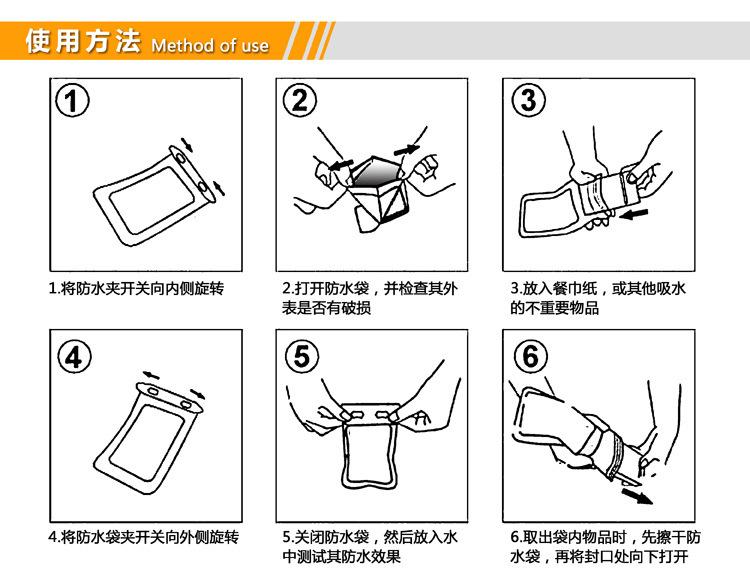 使用方法 Method of use

1

1.将防水夹开关向内侧旋转

2

2.打开防水袋，并检查其外表是否有破损

3

3.放入餐巾纸，或其他吸水的不重要物品

4

4.将防水袋夹开关向外侧旋转

5

5.关闭防水袋，然后放入水中测试其防水效果

6

6.取出袋内物品时，先擦干防水袋，再将封口处向下打开