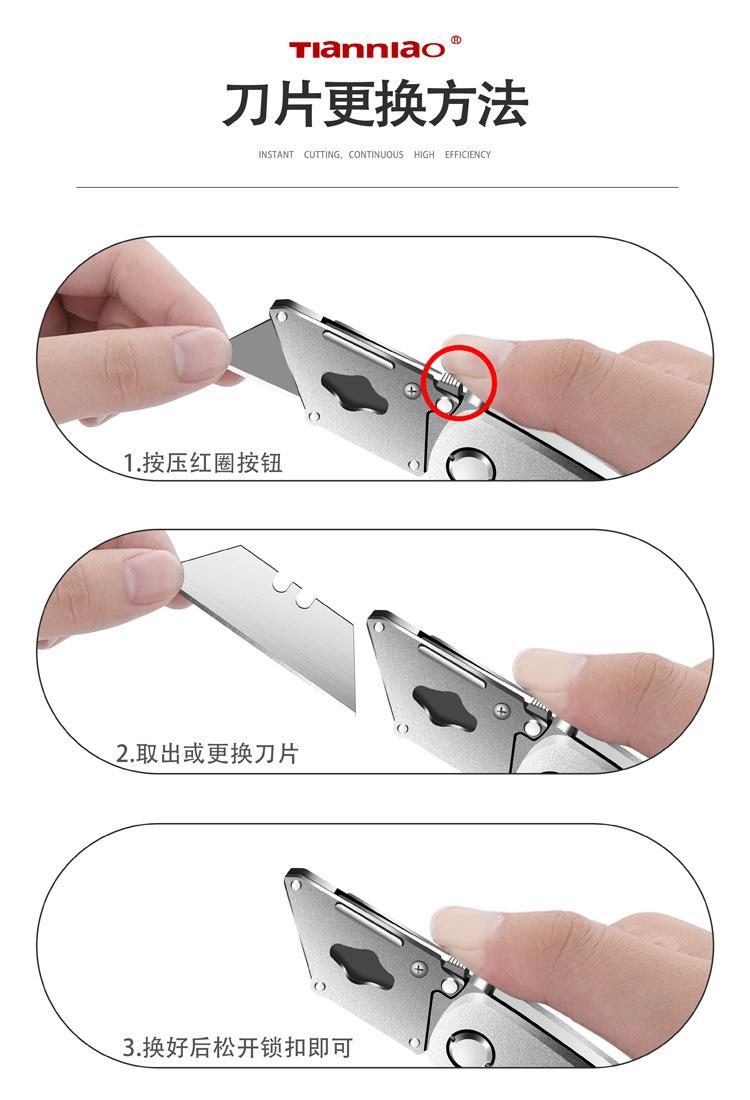 Tianniao®

刀片更换方法

INSTANT CUTTING, CONTINUOUS HIGH EFFICIENCY

1.按压红圈按钮

2.取出或更换刀片

3.换好后松开锁扣即可