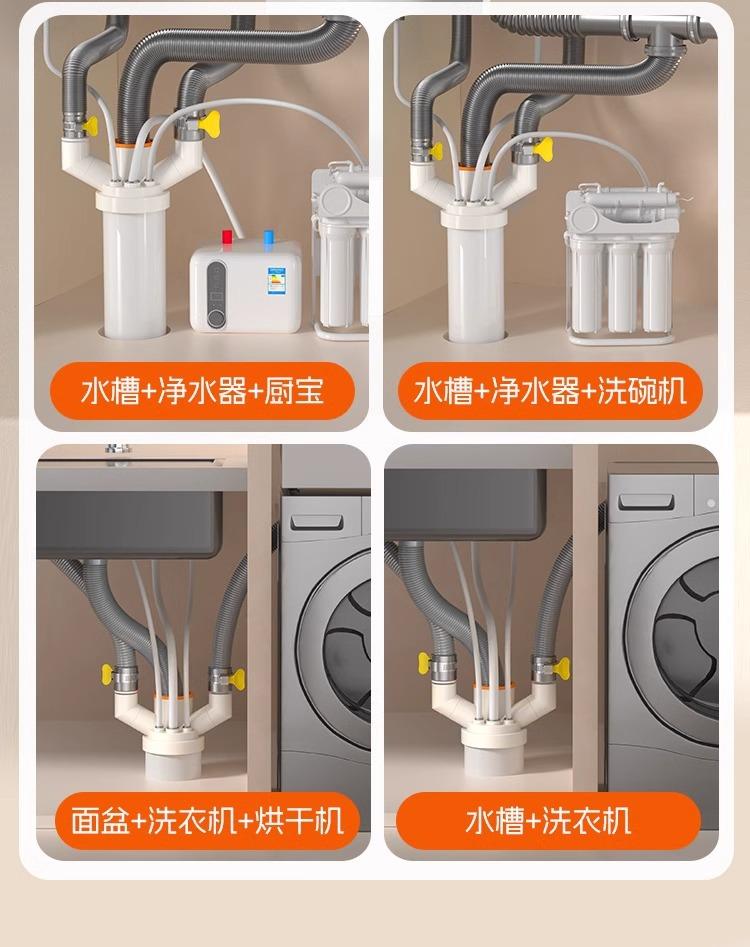 水槽+净水器+厨宝

水槽+净水器+洗碗机

面盆+洗衣机+烘干机

水槽+洗衣机