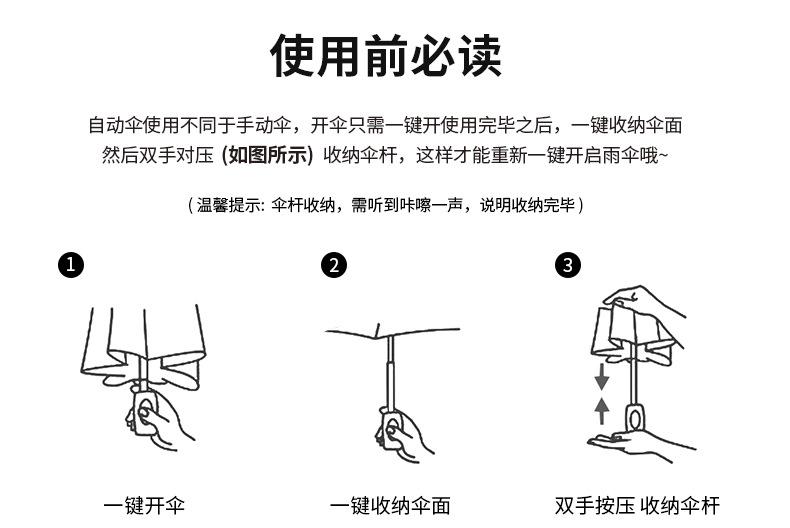 使用前必读

自动伞使用不同于手动伞，开伞只需一键开使用完毕之后，一键收纳伞面然后双手对压 (如图所示) 收纳伞杆，这样才能重新一键开启雨伞哦~

( 温馨提示: 伞杆收纳，需听到咔嚓一声，说明收纳完毕 )

1

一键开伞

2

一键收纳伞面

3

双手按压 收纳伞杆