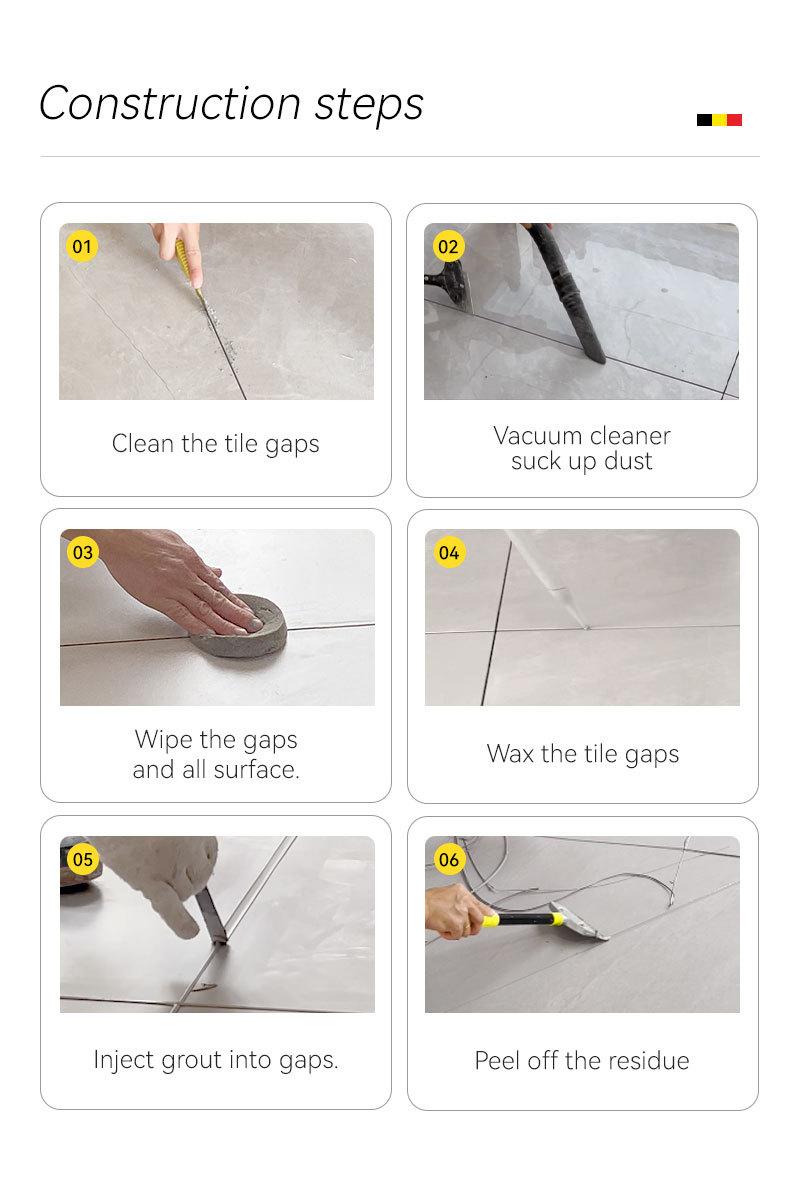 Construction steps

01

Clean the tile gaps

02

Vacuum cleaner suck up dust

03

Wipe the gaps and all surface.

04

Wax the tile gaps

05

Inject grout into gaps.

06

Peel off the residue