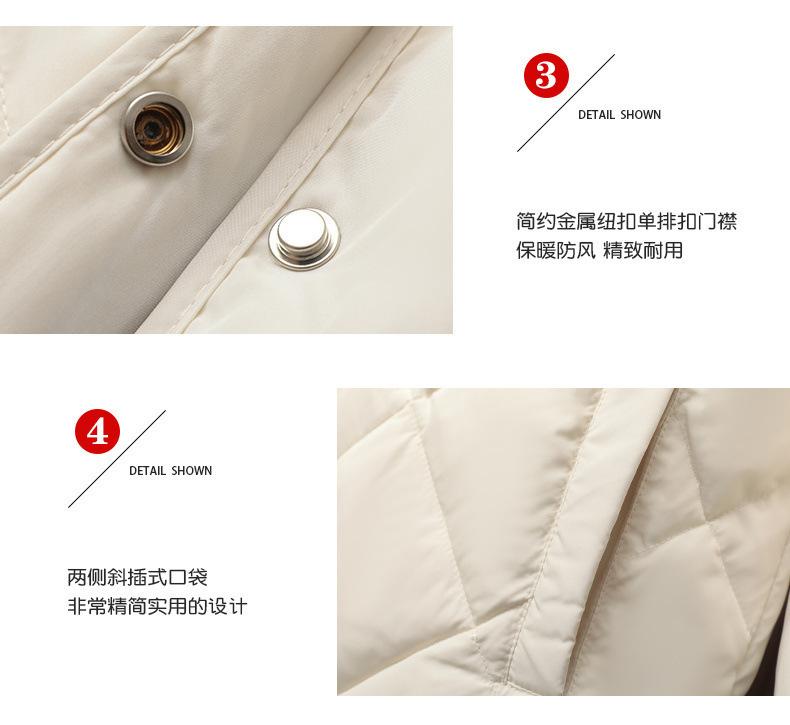 3

DETAIL SHOWN

简约金属纽扣单排扣门襟
保暖防风 精致耐用

4

DETAIL SHOWN

两侧斜插式口袋
非常精简实用的设计