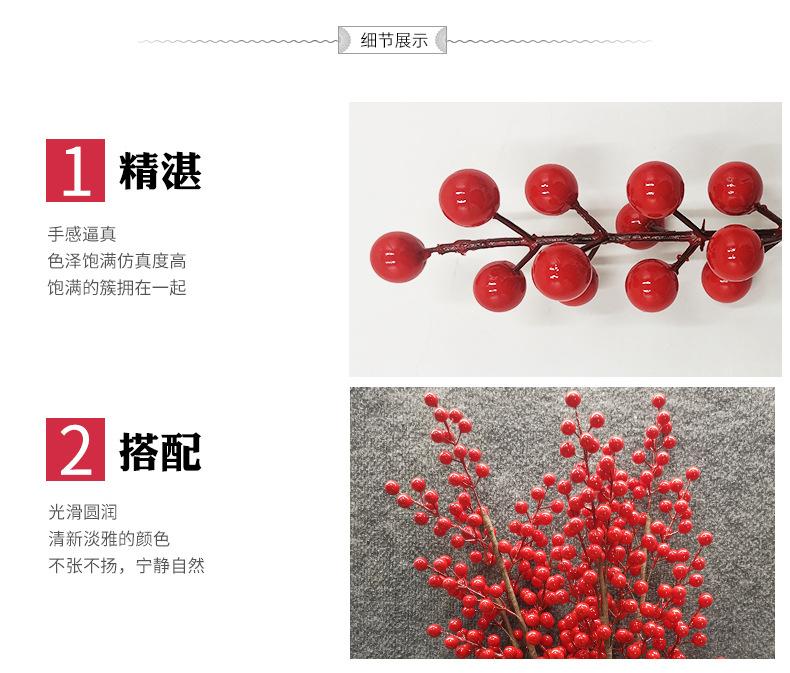 细节展示

1 精湛

手感逼真
色泽饱满仿真度高
饱满的簇拥在一起

2 搭配

光滑圆润
清新淡雅的颜色
不张不扬，宁静自然