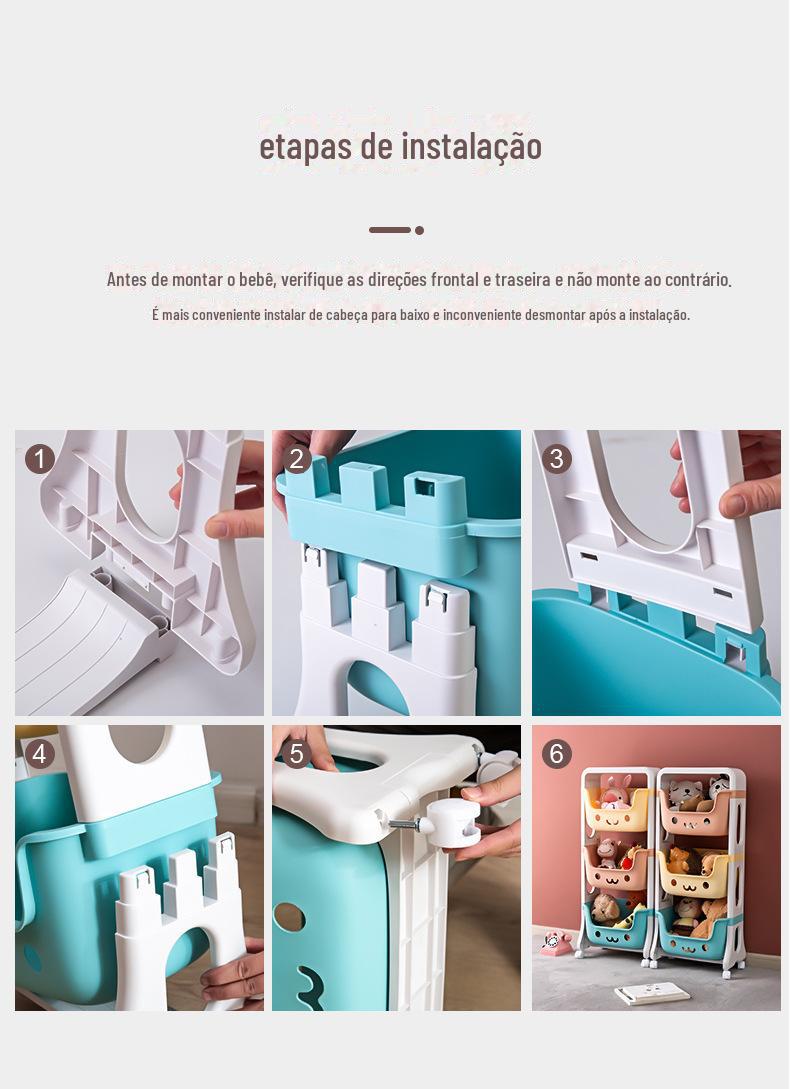 etapas de instalação

Antes de montar o bebê, verifique as direções frontal e traseira e não monte ao contrário.

É mais conveniente instalar de cabeça para baixo e inconveniente desmontar após a instalação.

1

2

3

4

5

6