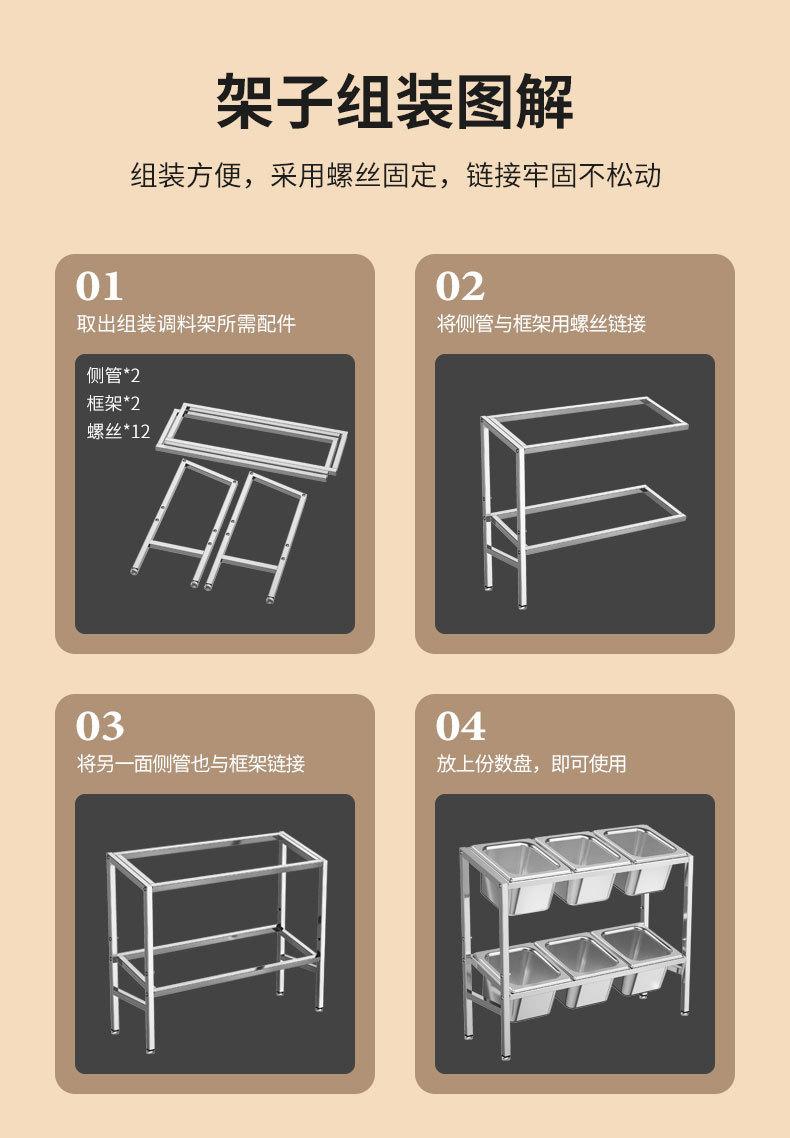 架子组装图解

组装方便，采用螺丝固定，链接牢固不松动

01
取出组装调料架所需配件

侧管*2
框架*2
螺丝*12

02
将侧管与框架用螺丝链接

03
将另一面侧管也与框架链接

04
放上份数盘，即可使用