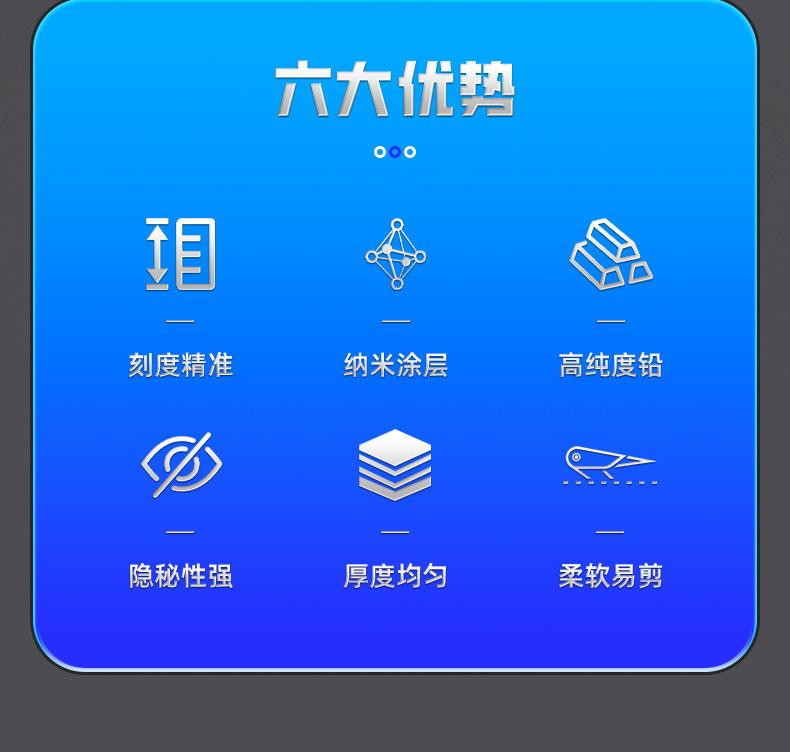 六大优势

刻度精准

纳米涂层

高纯度铅

隐秘性强

厚度均匀

柔软易剪