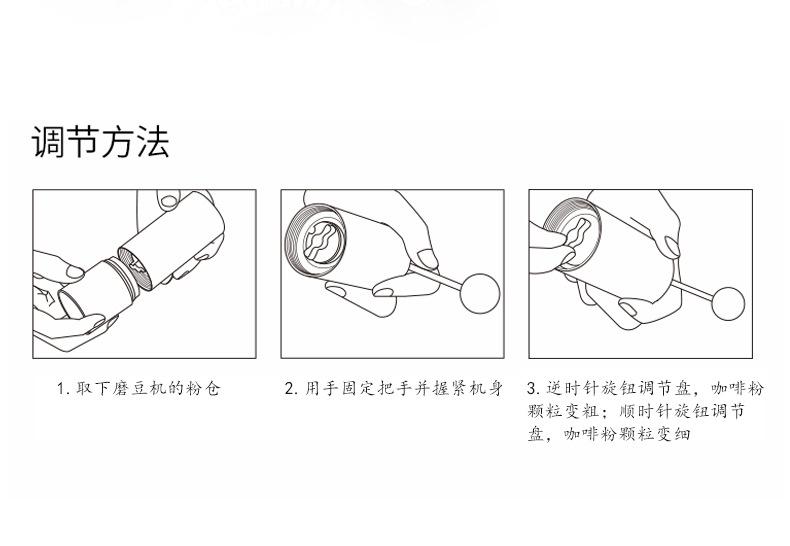 调节方法

1. 取下磨豆机的粉仓

2. 用手固定把手并握紧机身

3. 逆时针旋钮调节盘，咖啡粉颗粒变粗；顺时针旋钮调节盘，咖啡粉颗粒变细