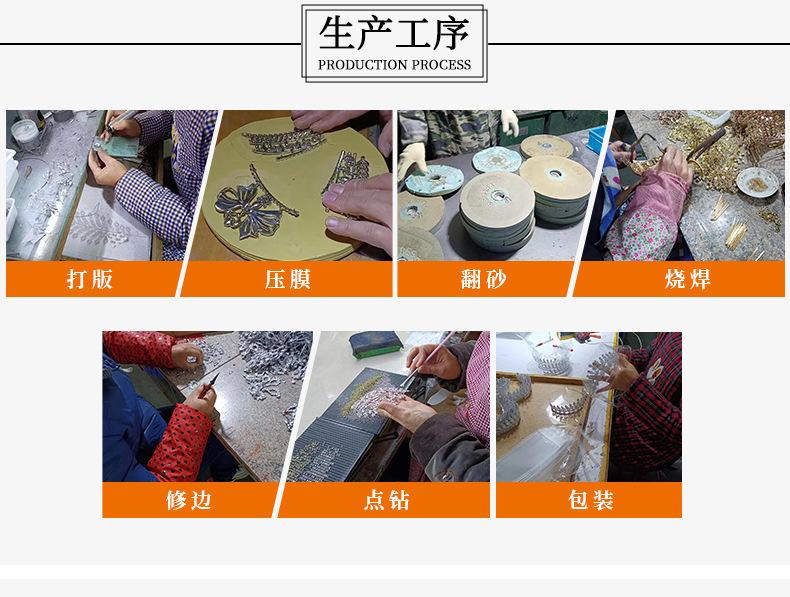 生产工序
PRODUCTION PROCESS

打版

压膜

翻砂

烧焊

修边

点钻

包装