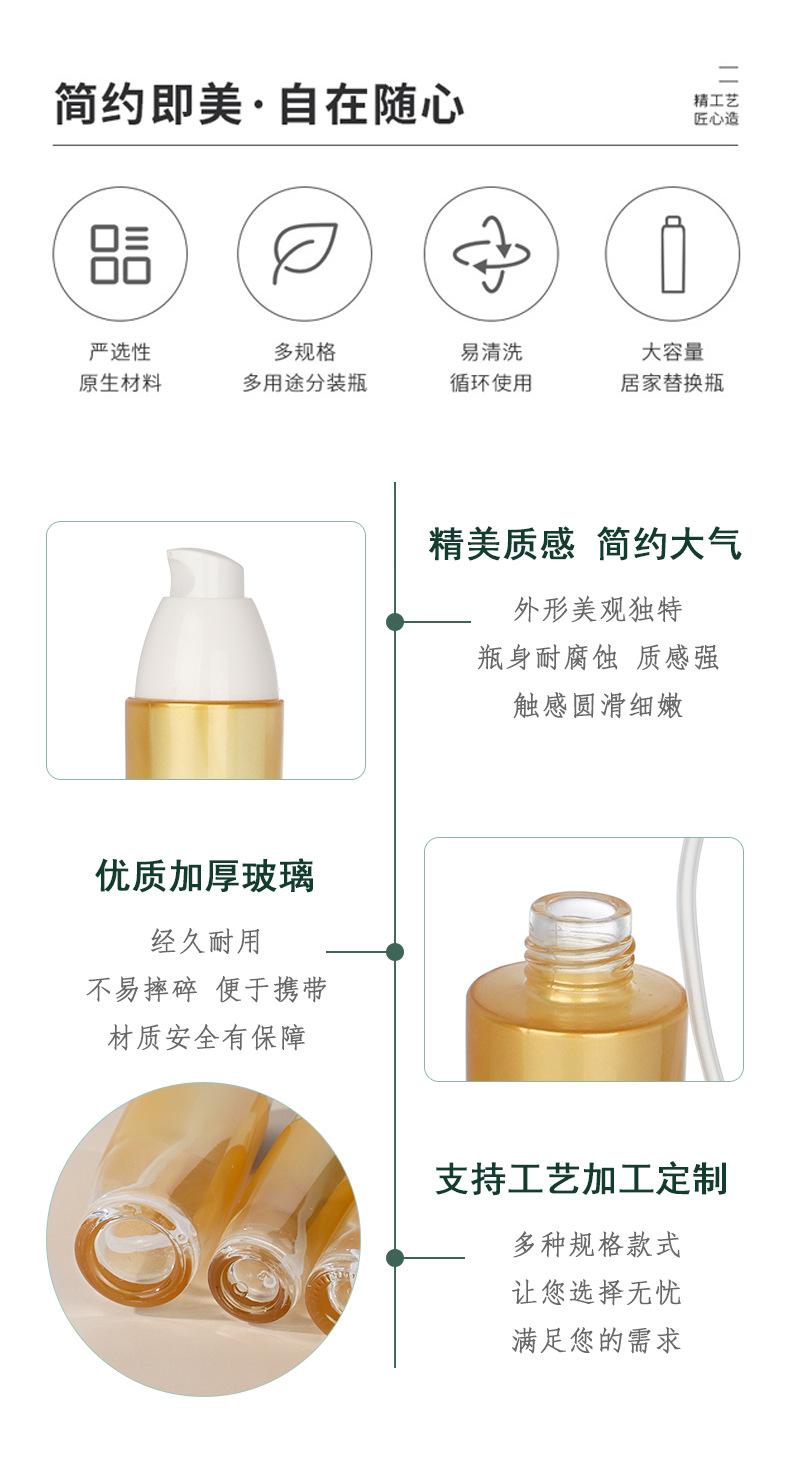 简约即美·自在随心

精工艺
匠心造

严选性
原生材料

多规格
多用途分装瓶

易清洗
循环使用

大容量
居家替换瓶

精美质感 简约大气

外形美观独特
瓶身耐腐蚀 质感强
触感圆滑细嫩

优质加厚玻璃

经久耐用
不易摔碎 便于携带
材质安全有保障

支持工艺加工定制

多种规格款式
让您选择无忧
满足您的需求