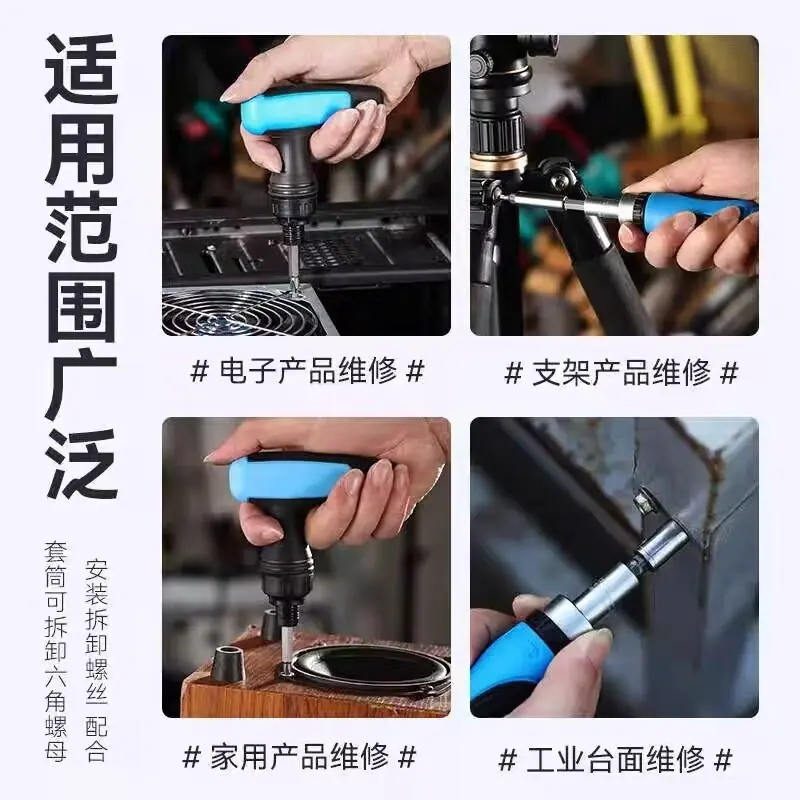 适用范围广泛

安装拆卸螺丝 配合套筒可拆卸六角螺母

# 电子产品维修 #

# 支架产品维修 #

# 家用产品维修 #

# 工业台面维修 #