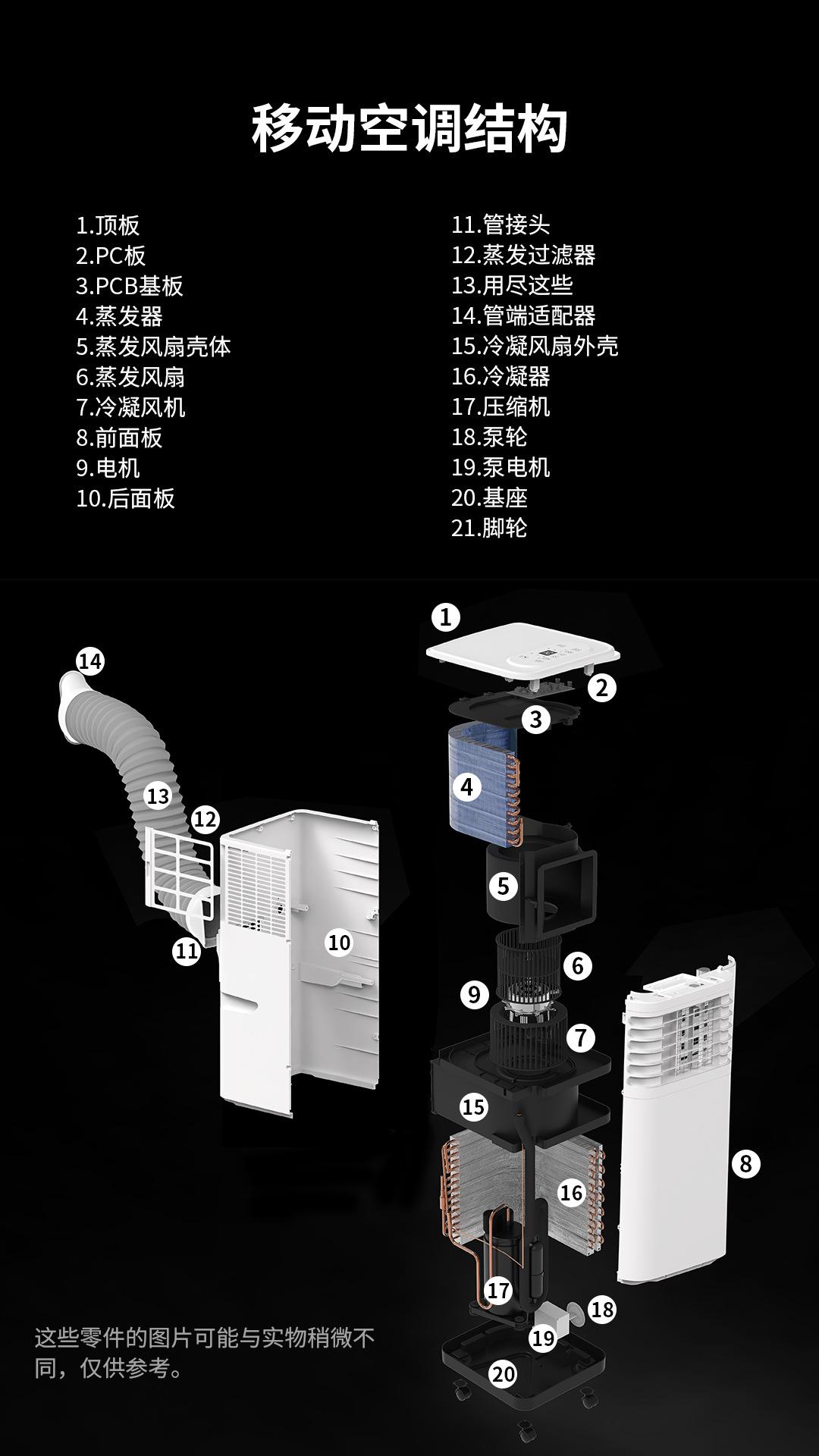 移动空调结构

1.顶板
2.PC板
3.PCB基板
4.蒸发器
5.蒸发风扇壳体
6.蒸发风扇
7.冷凝风机
8.前面板
9.电机
10.后面板

11.管接头
12.蒸发过滤器
13.用尽这些
14.管端适配器
15.冷凝风扇外壳
16.冷凝器
17.压缩机
18.泵轮
19.泵电机
20.基座
21.脚轮

1
14
2
3
4
13
12
5
10
11
6
9
7
15
8
16
17
18
19
20

这些零件的图片可能与实物稍微不同，仅供参考。