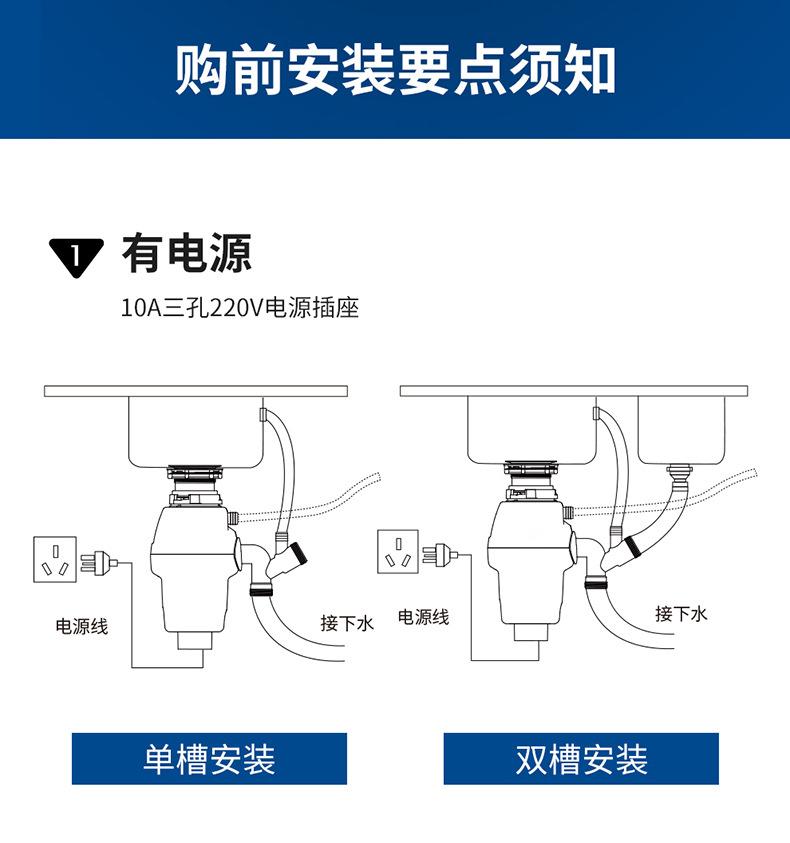 购前安装要点须知

1 有电源

10A三孔220V电源插座

电源线

接下水

电源线

接下水

单槽安装

双槽安装