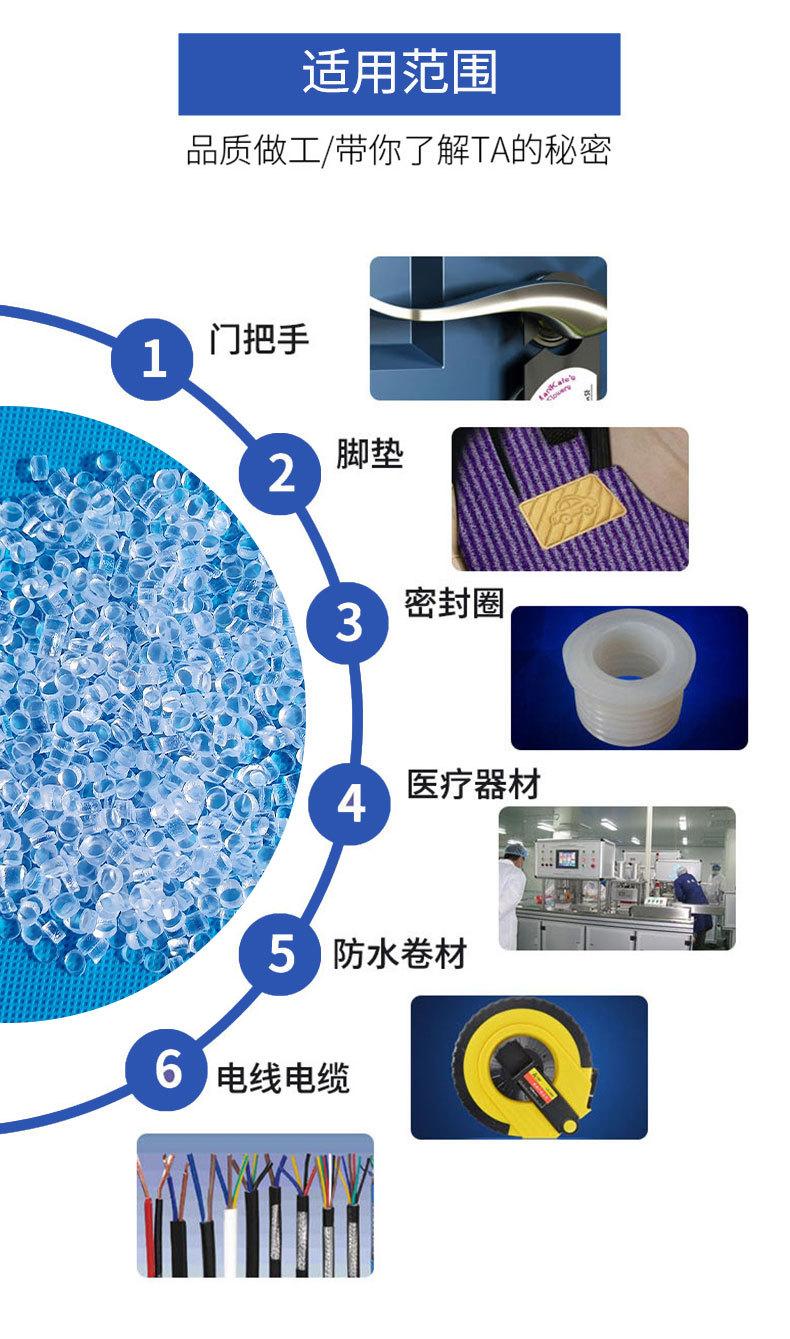 适用范围

品质做工/带你了解TA的秘密

1 门把手

2 脚垫

3 密封圈

4 医疗器材

5 防水卷材

6 电线电缆