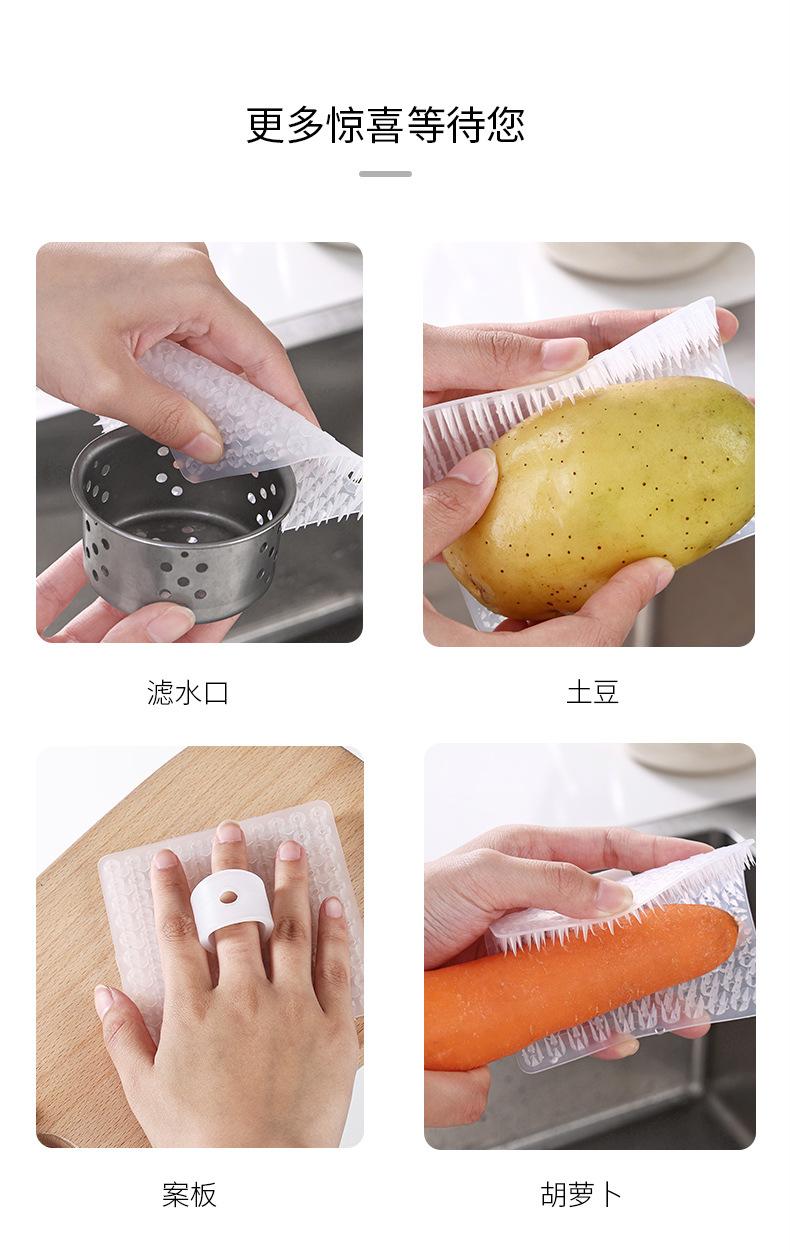 更多惊喜等待您

滤水口

土豆

案板

胡萝卜