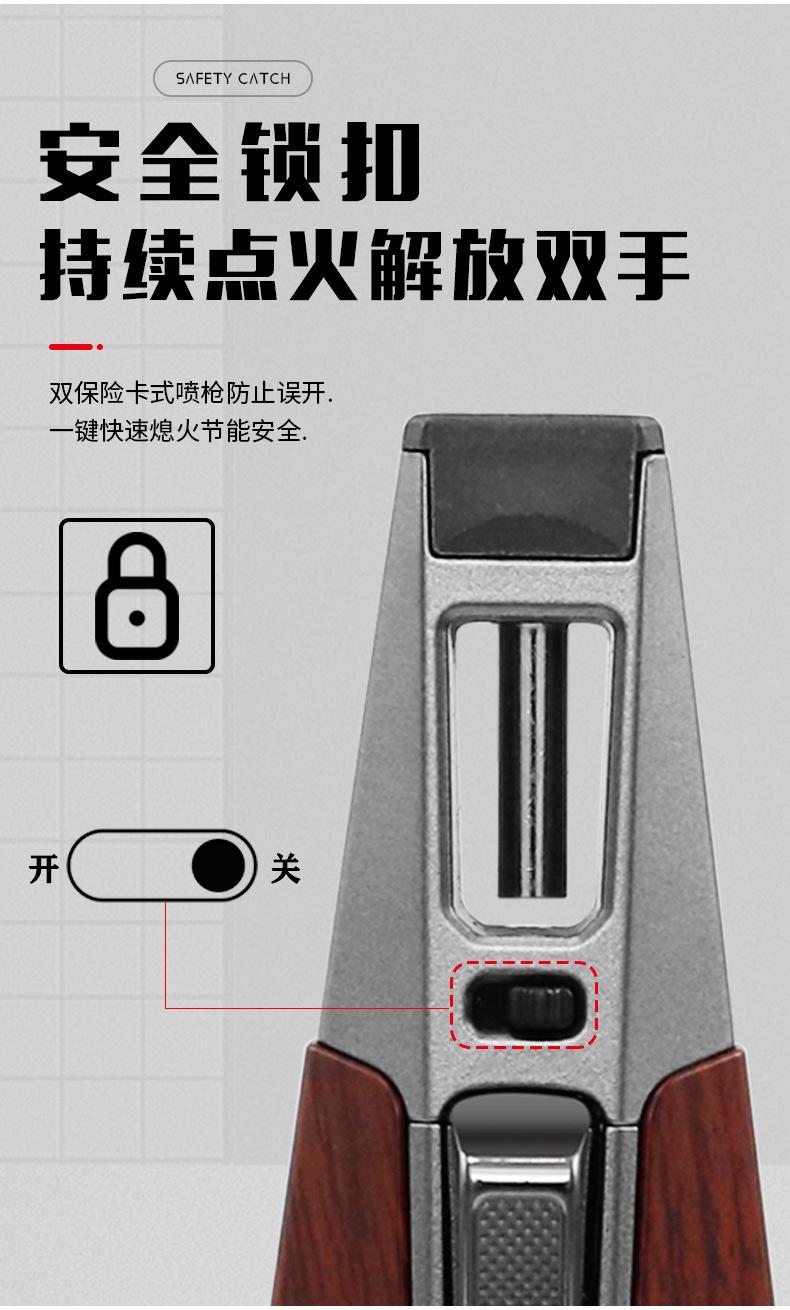 SAFETY CATCH

安全锁扣
持续点火解放双手

双保险卡式喷枪防止误开.
一键快速熄火节能安全.

开 关