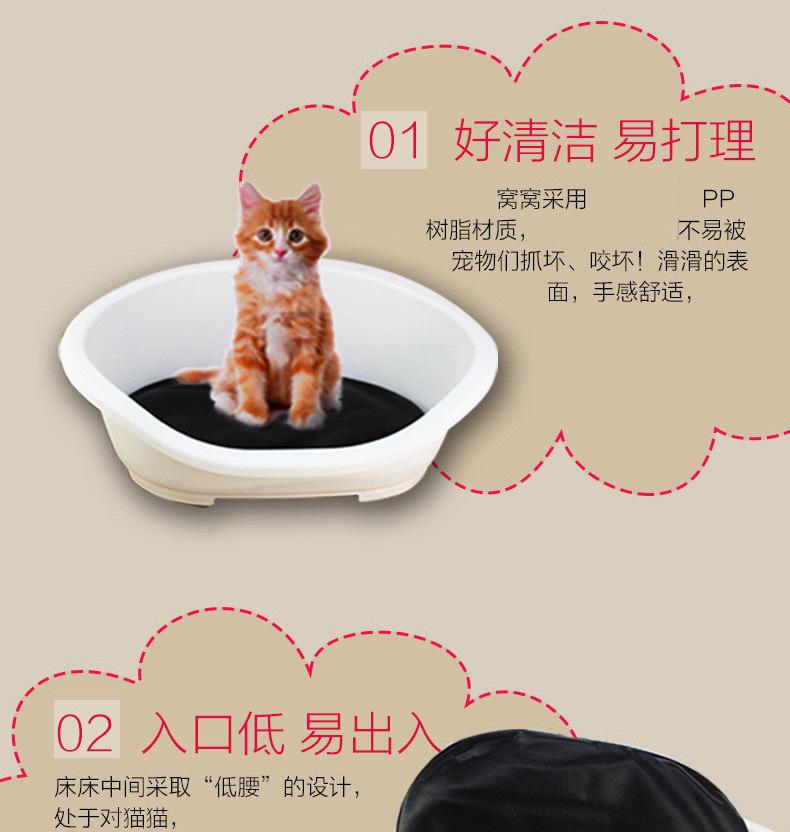 01 好清洁 易打理

窝窝采用 PP 树脂材质， 不易被宠物们抓坏、咬坏！滑滑的表面，手感舒适，

02 入口低 易出入

床床中间采取“低腰”的设计，处于对猫猫，