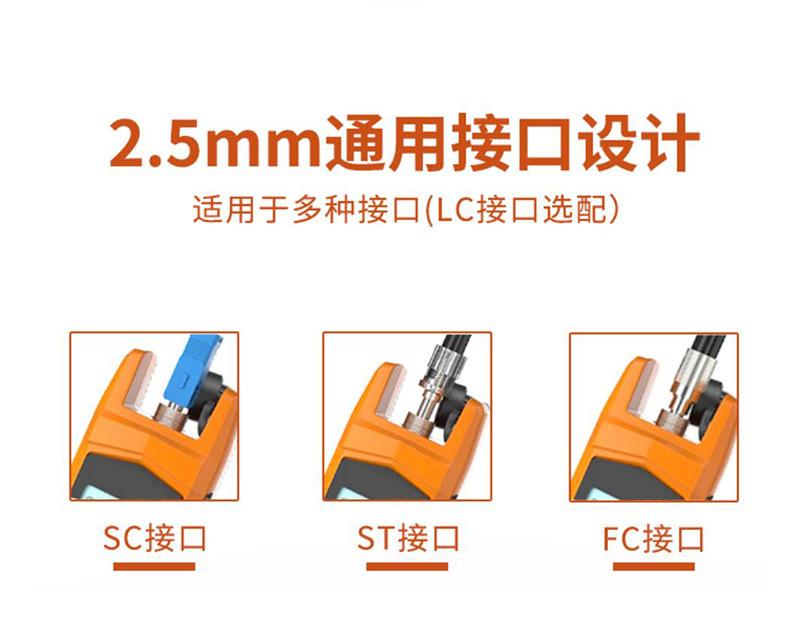 2.5mm通用接口设计

适用于多种接口(LC接口选配)

SC接口

ST接口

FC接口