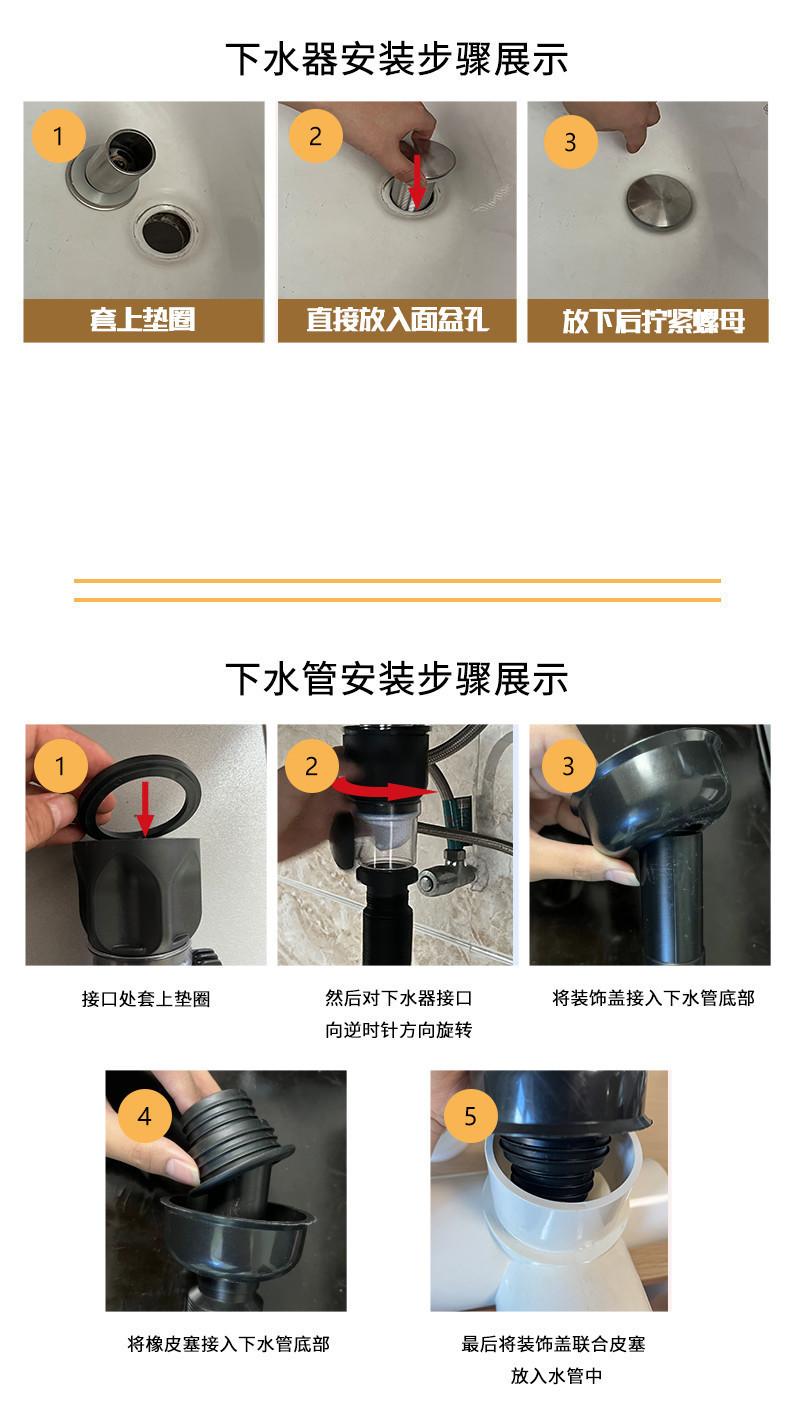 下水器安装步骤展示

1
套上垫圈

2
直接放入面盆孔

3
放下后拧紧螺母

下水管安装步骤展示

1
接口处套上垫圈

2
然后对下水器接口向逆时针方向旋转

3
将装饰盖接入下水管底部

4
将橡皮塞接入下水管底部

5
最后将装饰盖联合皮塞放入水管中