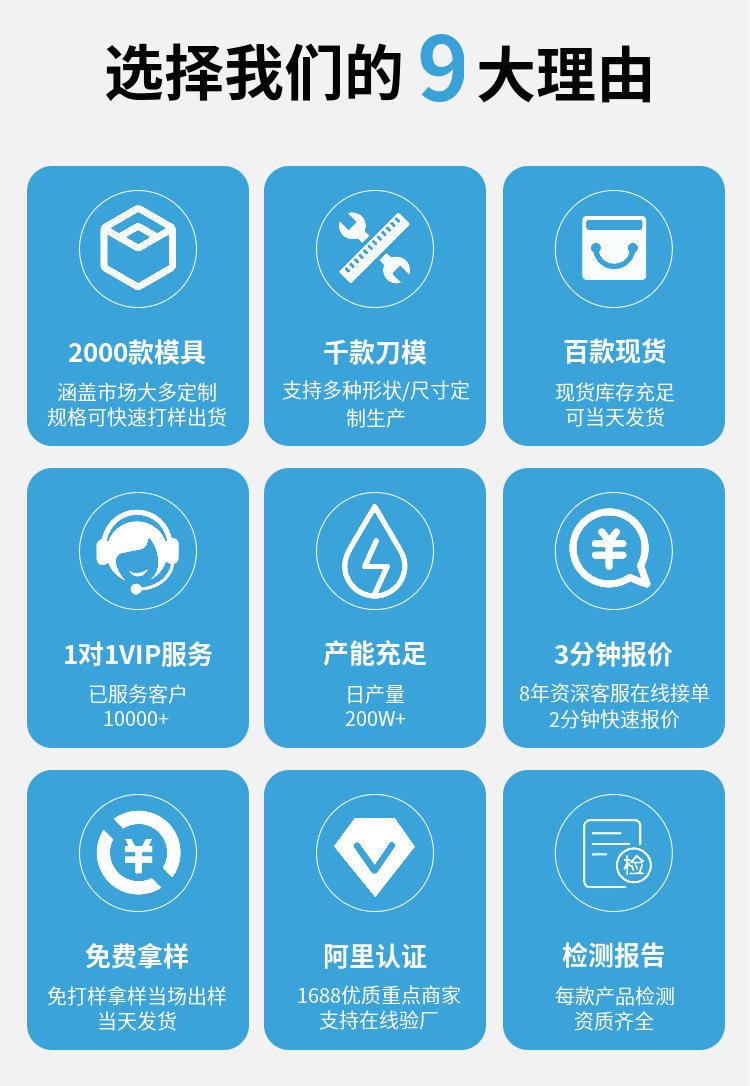 选择我们的9大理由

2000款模具
涵盖市场大多定制
规格可快速打样出货

千款刀模
支持多种形状/尺寸定制生产

百款现货
现货库存充足
可当天发货

1对1VIP服务
已服务客户
10000+

产能充足
日产量
200W+

3分钟报价
8年资深客服在线接单
2分钟快速报价

免费拿样
免打样拿样当场出样
当天发货

阿里认证
1688优质重点商家
支持在线验厂

检测报告
每款产品检测
资质齐全