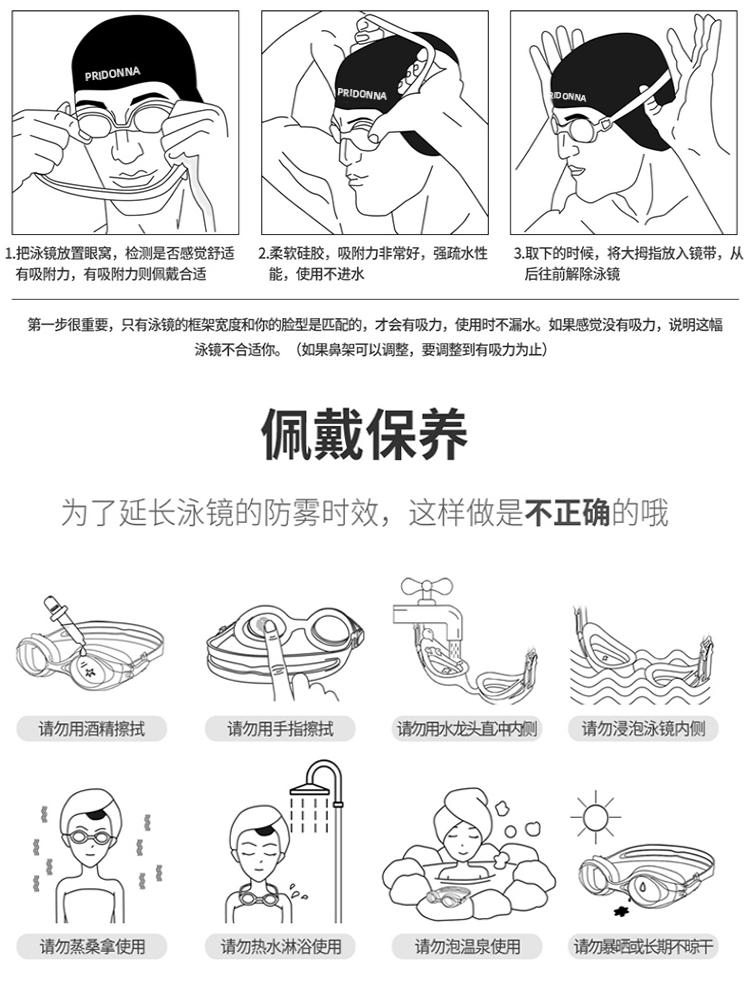 PRIDONNA

PRIDONNA

PRIDONNA

1.把泳镜放置眼窝，检测是否感觉舒适有吸附力，有吸附力则佩戴合适

2.柔软硅胶，吸附力非常好，强疏水性能，使用不进水

3.取下的时候，将大拇指放入镜带，从后往前解除泳镜

第一步很重要，只有泳镜的框架宽度和你的脸型是匹配的，才会有吸力，使用时不漏水。如果感觉没有吸力，说明这幅泳镜不合适你。（如果鼻架可以调整，要调整到有吸力为止）

佩戴保养

为了延长泳镜的防雾时效，这样做是不正确的哦

请勿用酒精擦拭

请勿用手指擦拭

请勿用水龙头直冲内侧

请勿浸泡泳镜内侧

请勿蒸桑拿使用

请勿热水淋浴使用

请勿泡温泉使用

请勿暴晒或长期不晾干