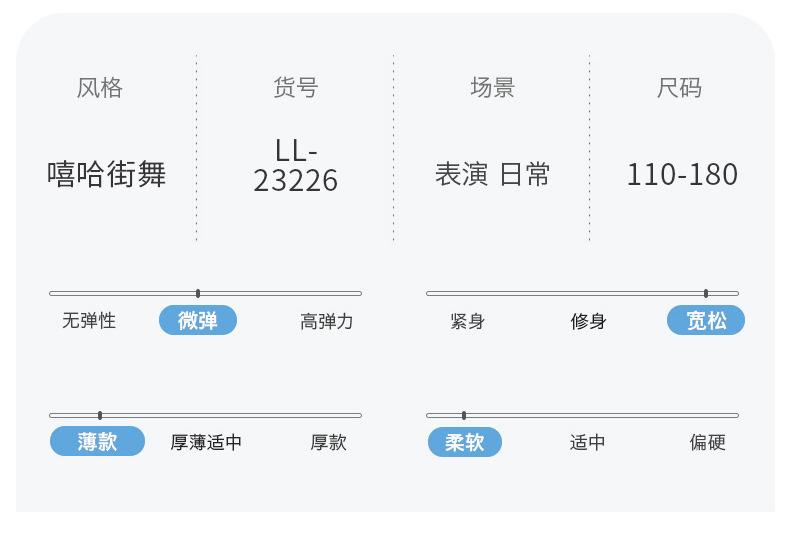 风格
嘻哈街舞

货号
LL-23226

场景
表演 日常

尺码
110-180

无弹性 微弹 高弹力

紧身 修身 宽松

薄款 厚薄适中 厚款

柔软 适中 偏硬