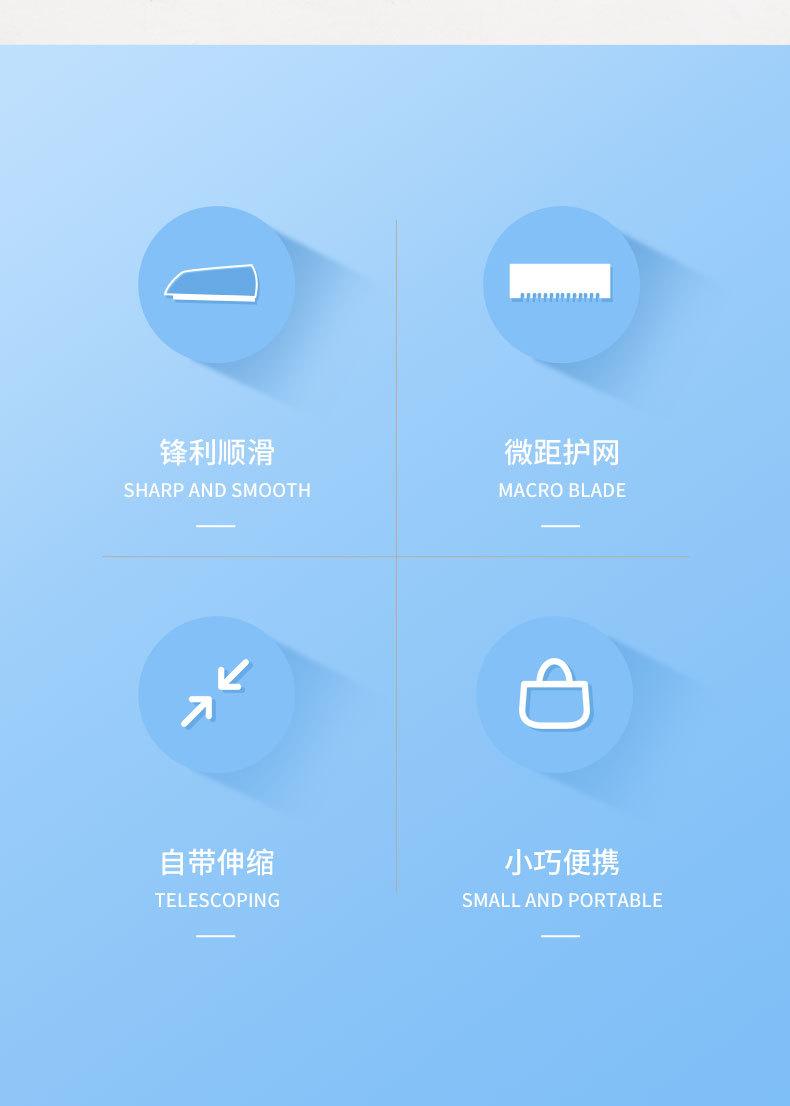 锋利顺滑
SHARP AND SMOOTH

微距护网
MACRO BLADE

自带伸缩
TELESCOPING

小巧便携
SMALL AND PORTABLE