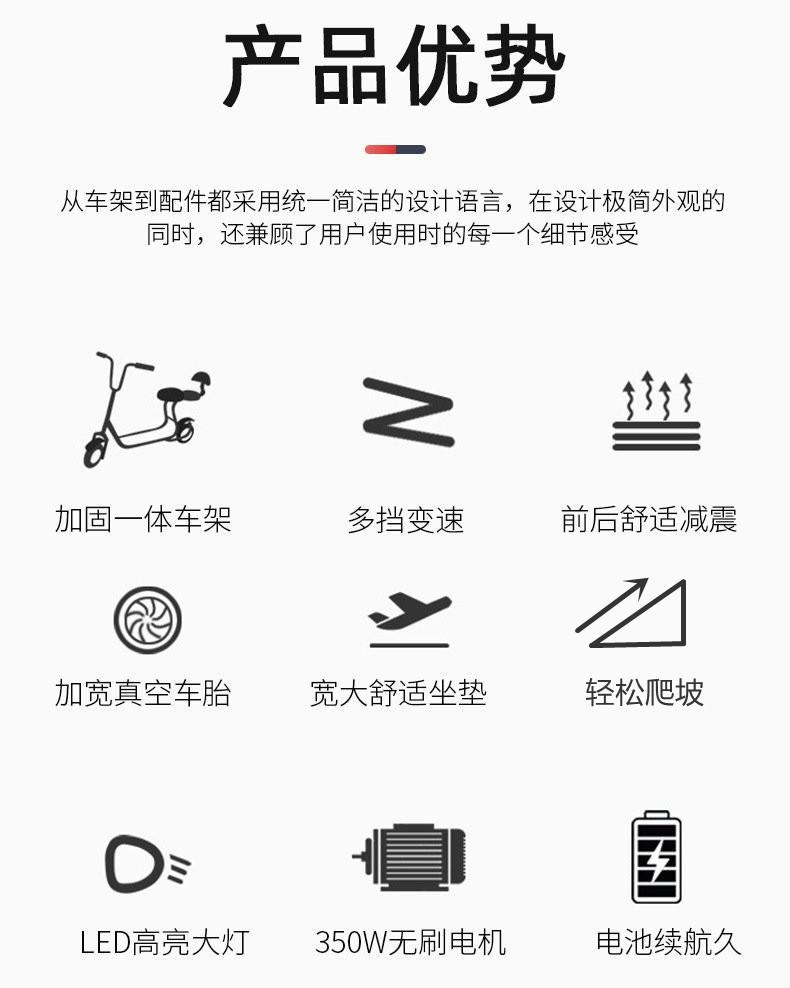 产品优势

从车架到配件都采用统一简洁的设计语言，在设计极简外观的同时，还兼顾了用户使用时的每一个细节感受

加固一体车架

多挡变速

前后舒适减震

加宽真空车胎

宽大舒适坐垫

轻松爬坡

LED高亮大灯

350W无刷电机

电池续航久