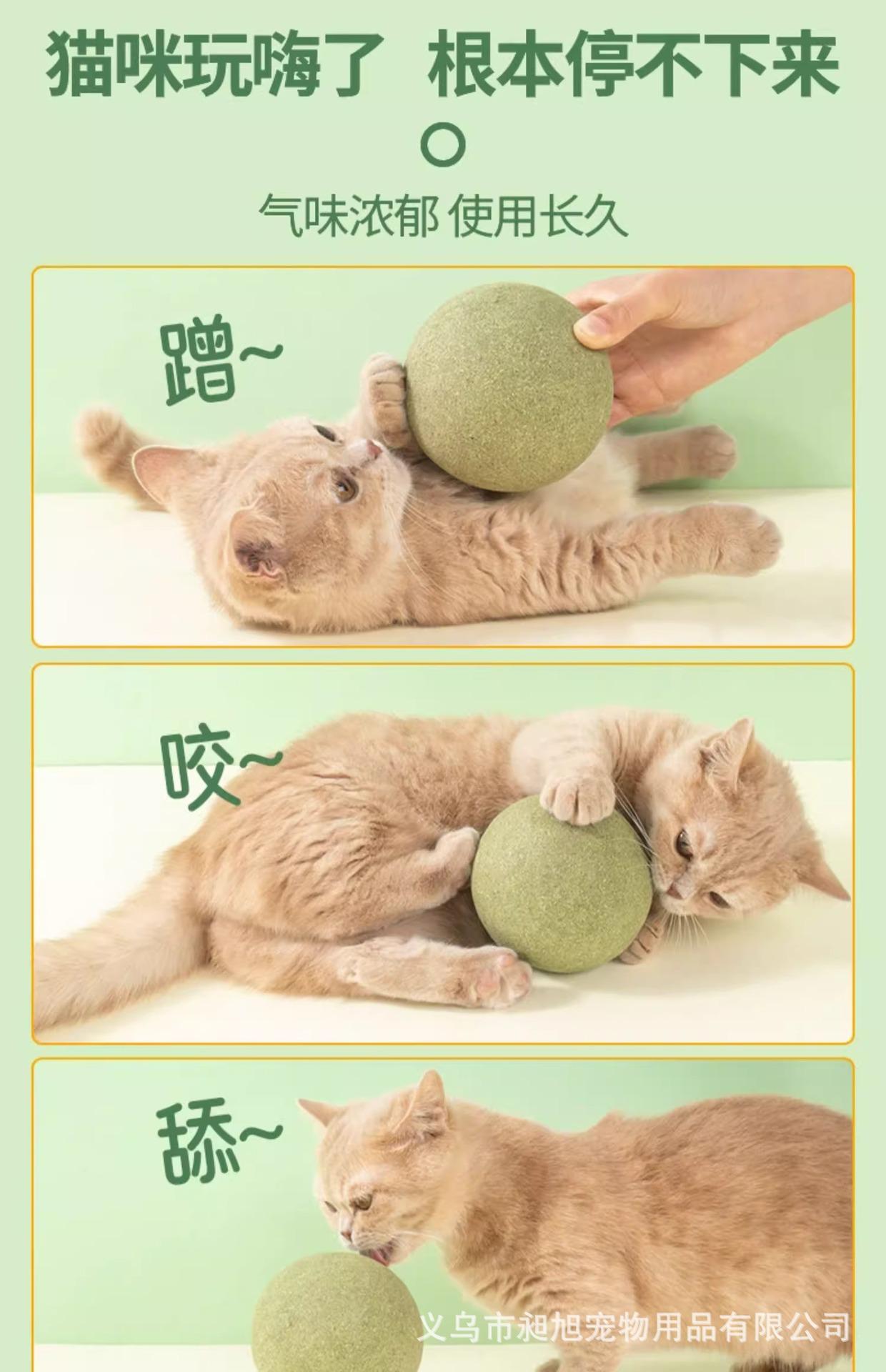 猫咪玩嗨了 根本停不下来

气味浓郁 使用长久

蹭~

咬~

舔~

义乌市昶旭宠物用品有限公司