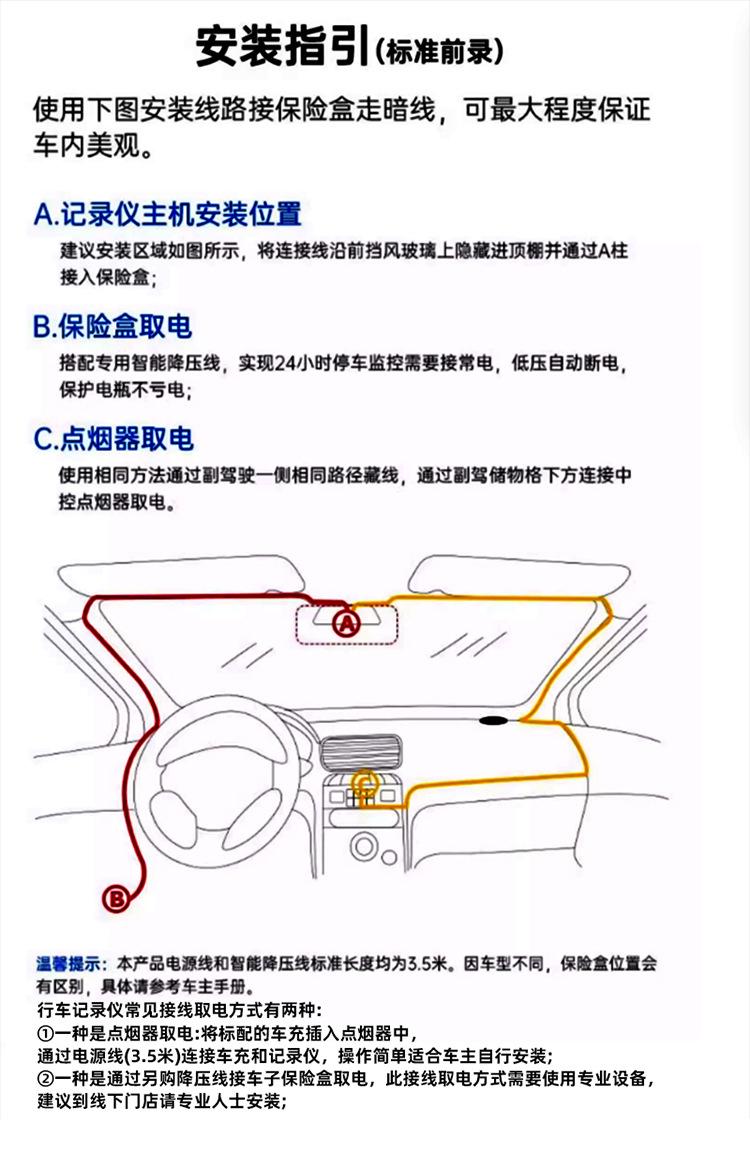 安装指引(标准前录)

使用下图安装线路接保险盒走暗线，可最大程度保证车内美观。

A.记录仪主机安装位置
建议安装区域如图所示，将连接线沿前挡风玻璃上隐藏进顶棚并通过A柱接入保险盒；

B.保险盒取电
搭配专用智能降压线，实现24小时停车监控需要接常电，低压自动断电，保护电瓶不亏电；

C.点烟器取电
使用相同方法通过副驾驶一侧相同路径藏线，通过副驾储物格下方连接中控点烟器取电。

A

C

B

温馨提示：本产品电源线和智能降压线标准长度均为3.5米。因车型不同，保险盒位置会有区别，具体请参考车主手册。
行车记录仪常见接线取电方式有两种：
①一种是点烟器取电:将标配的车充插入点烟器中，通过电源线(3.5米)连接车充和记录仪，操作简单适合车主自行安装；
②一种是通过另购降压线接车子保险盒取电，此接线取电方式需要使用专业设备，建议到线下门店请专业人士安装；