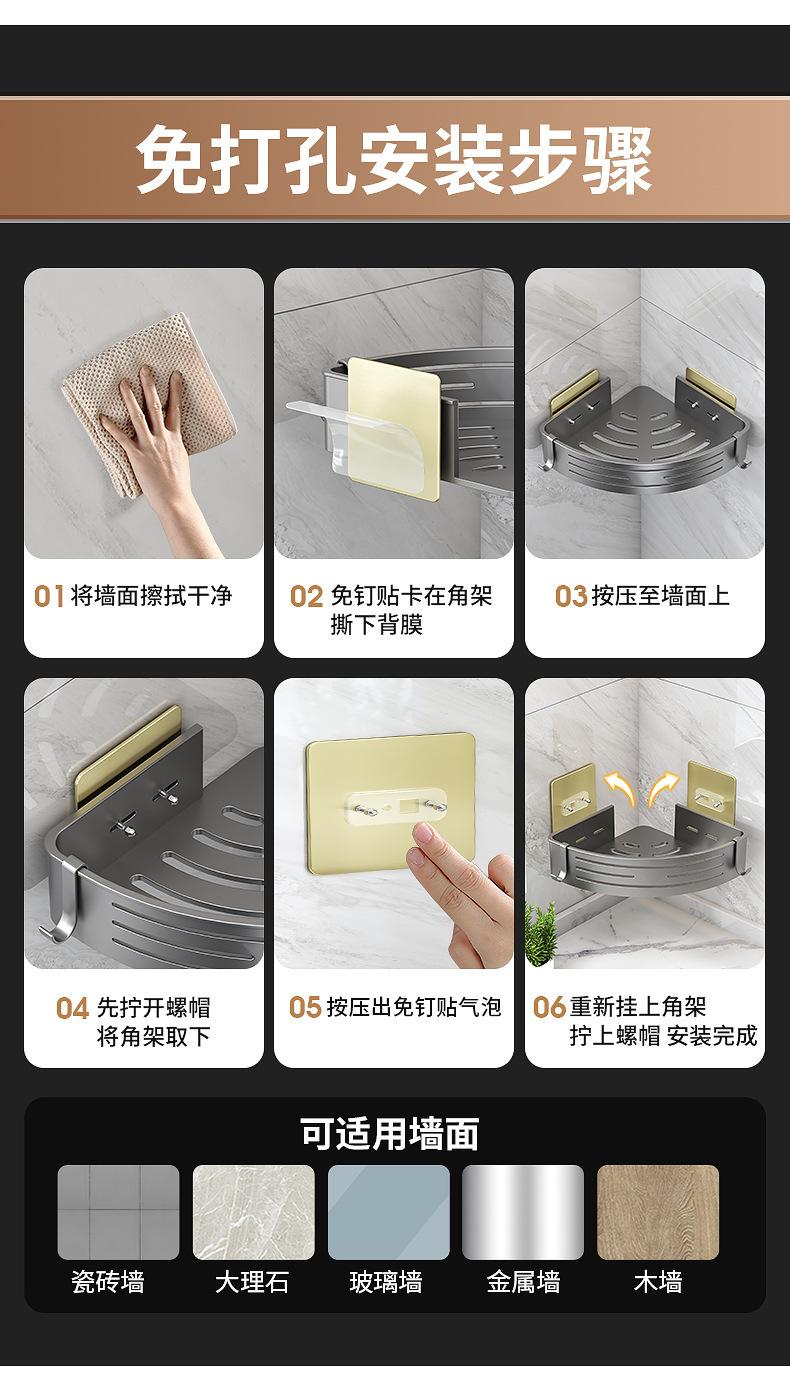 免打孔安装步骤

01 将墙面擦拭干净

02 免钉贴卡在角架 撕下背膜

03 按压至墙面上

04 先拧开螺帽 将角架取下

05 按压出免钉贴气泡

06 重新挂上角架 拧上螺帽 安装完成

可适用墙面

瓷砖墙

大理石

玻璃墙

金属墙

木墙