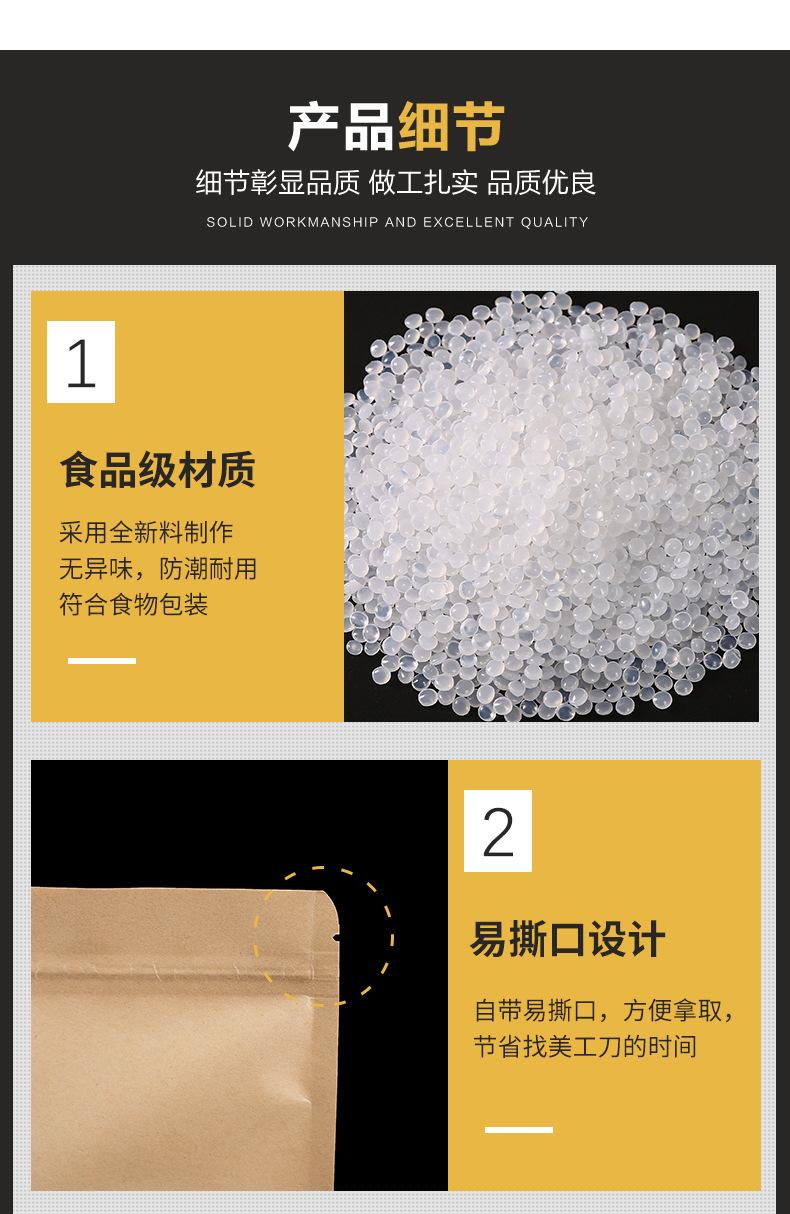 产品细节

细节彰显品质 做工扎实 品质优良

SOLID WORKMANSHIP AND EXCELLENT QUALITY

1

食品级材质

采用全新料制作
无异味，防潮耐用
符合食物包装

2

易撕口设计

自带易撕口，方便拿取，
节省找美工刀的时间