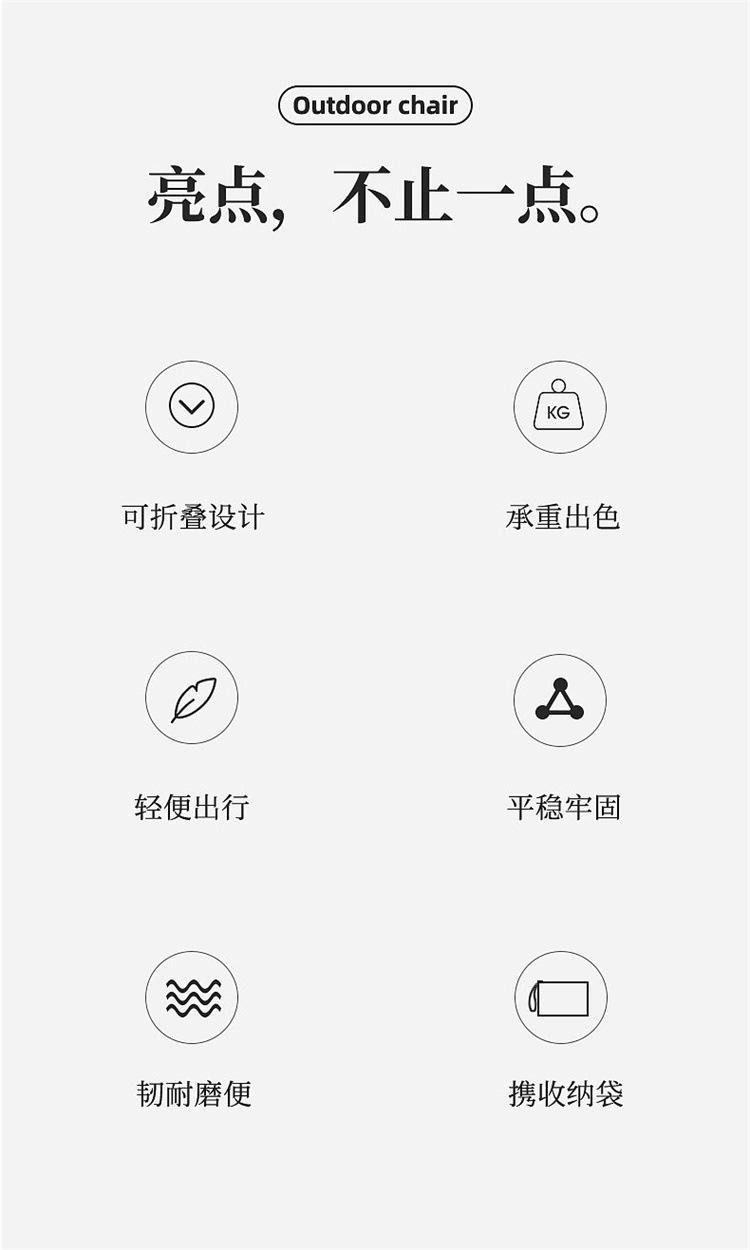 Outdoor chair

亮点，不止一点。

KG

可折叠设计

承重出色

轻便出行

平稳牢固

韧耐磨便

携收纳袋