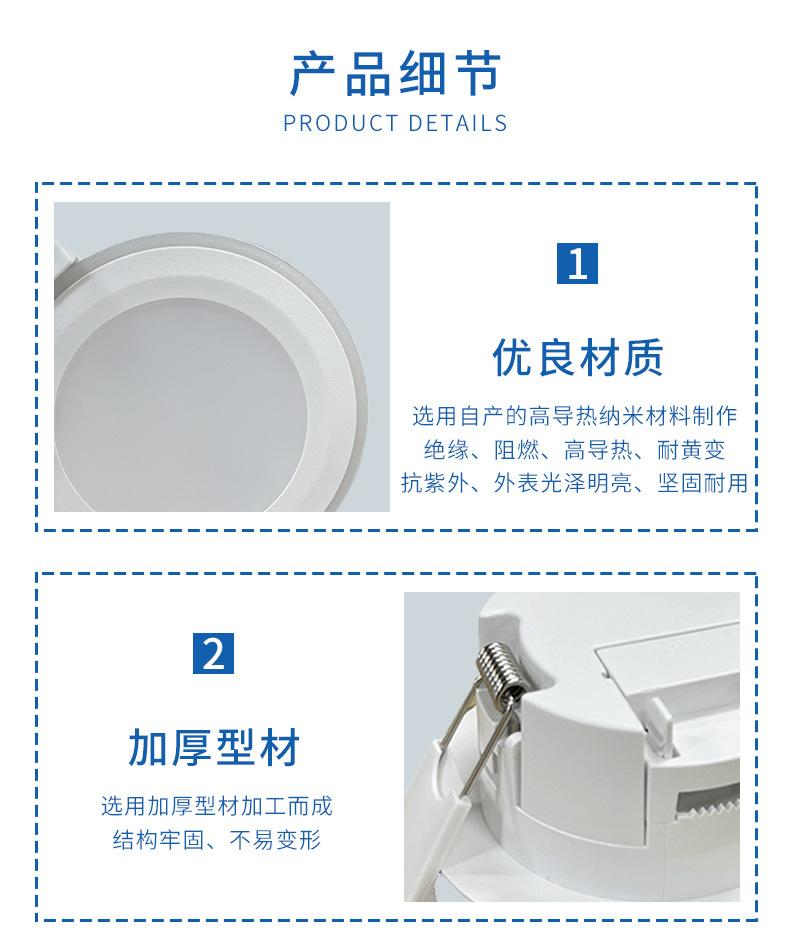 产品细节
PRODUCT DETAILS

1

优良材质

选用自产的高导热纳米材料制作
绝缘、阻燃、高导热、耐黄变
抗紫外、外表光泽明亮、坚固耐用

2

加厚型材

选用加厚型材加工而成
结构牢固、不易变形