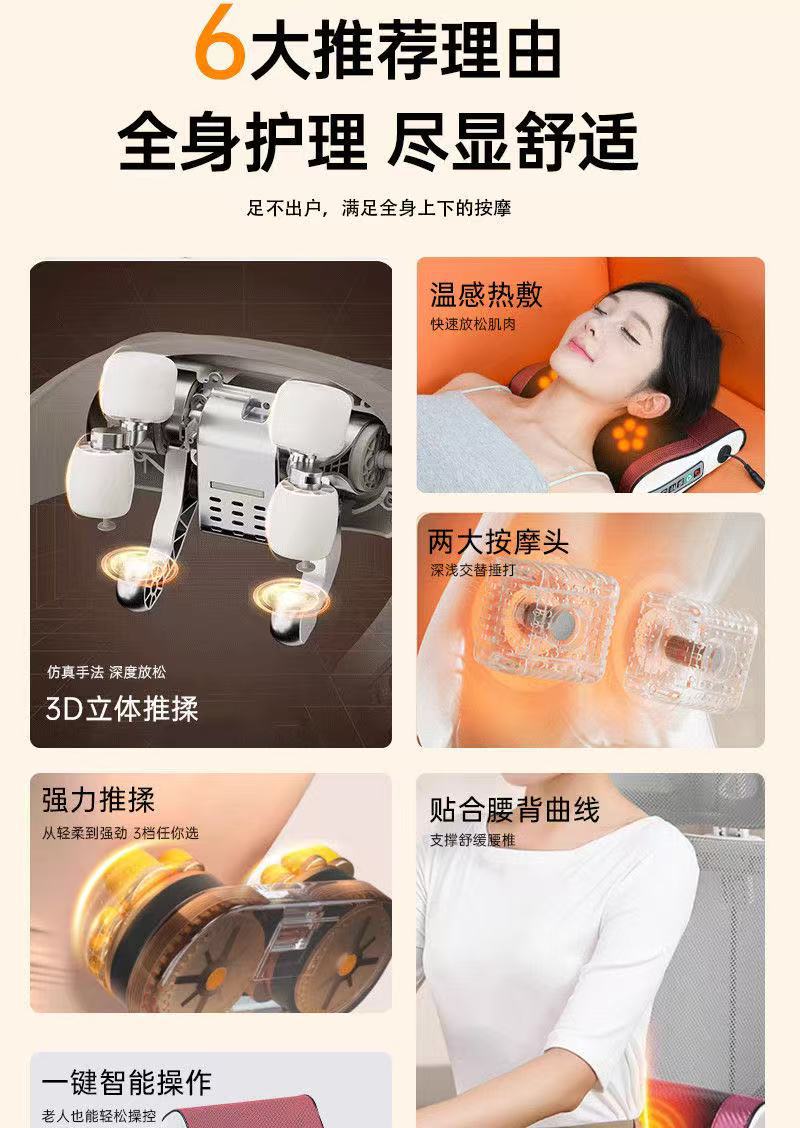 6大推荐理由

全身护理 尽显舒适

足不出户，满足全身上下的按摩

仿真手法 深度放松

3D立体推揉

温感热敷

快速放松肌肉

两大按摩头

深浅交替捶打

强力推揉

从轻柔到强劲 3档任你选

贴合腰背曲线

支撑舒缓腰椎

一键智能操作

老人也能轻松操控