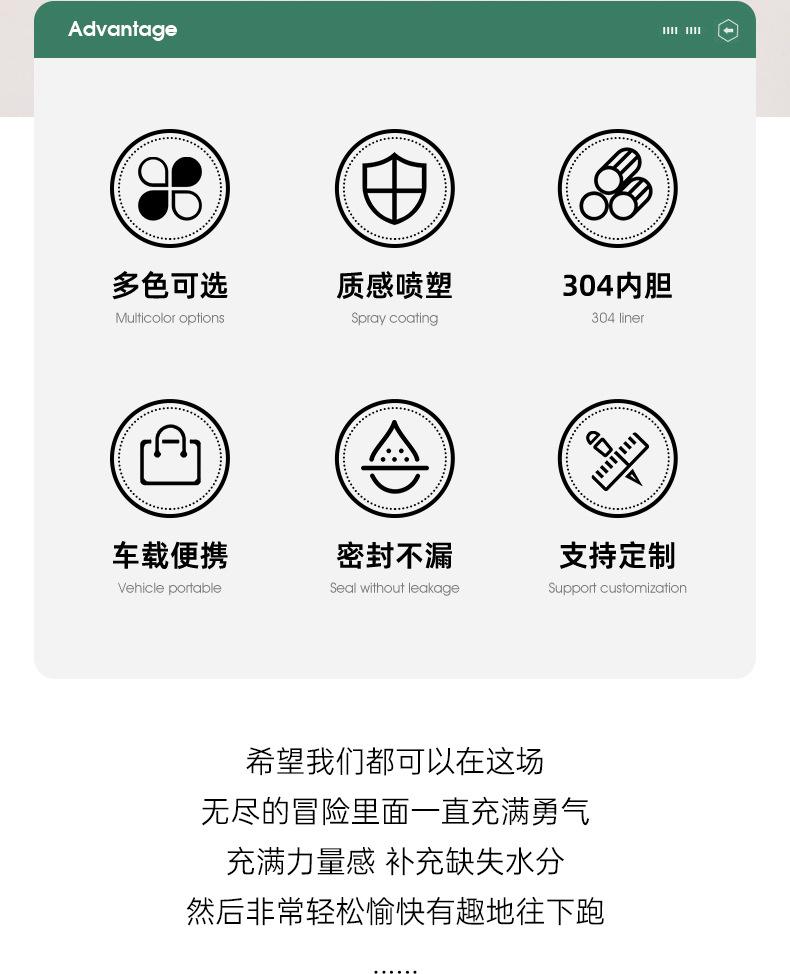 Advantage

多色可选
Multicolor options

质感喷塑
Spray coating

304内胆
304 liner

车载便携
Vehicle portable

密封不漏
Seal without leakage

支持定制
Support customization

希望我们都可以在这场
无尽的冒险里面一直充满勇气
充满力量感 补充缺失水分
然后非常轻松愉快有趣地往下跑
......