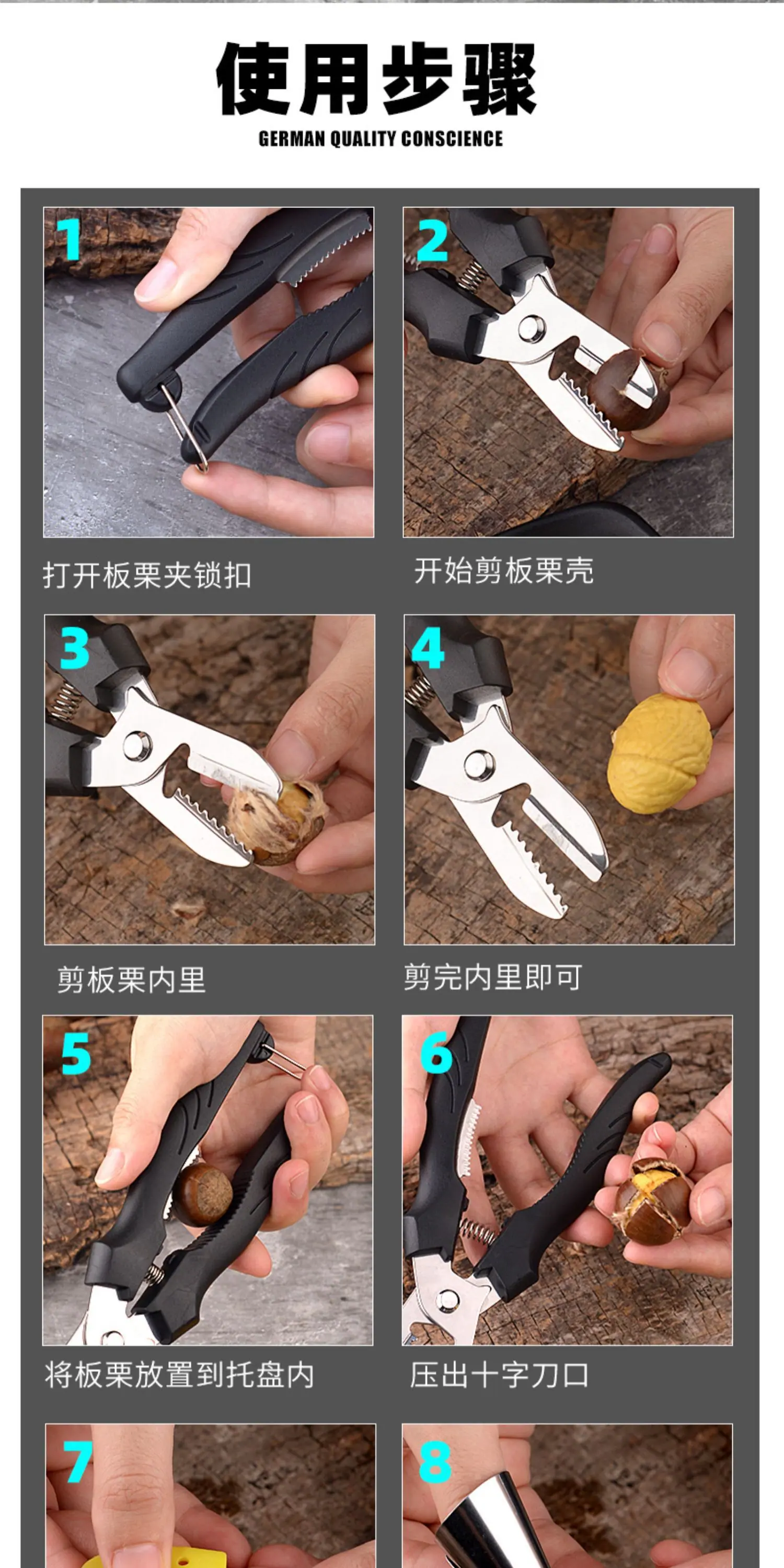 使用步骤
GERMAN QUALITY CONSCIENCE

1
打开板栗夹锁扣

2
开始剪板栗壳

3
剪板栗内里

4
剪完内里即可

5
将板栗放置到托盘内

6
压出十字刀口

7

8