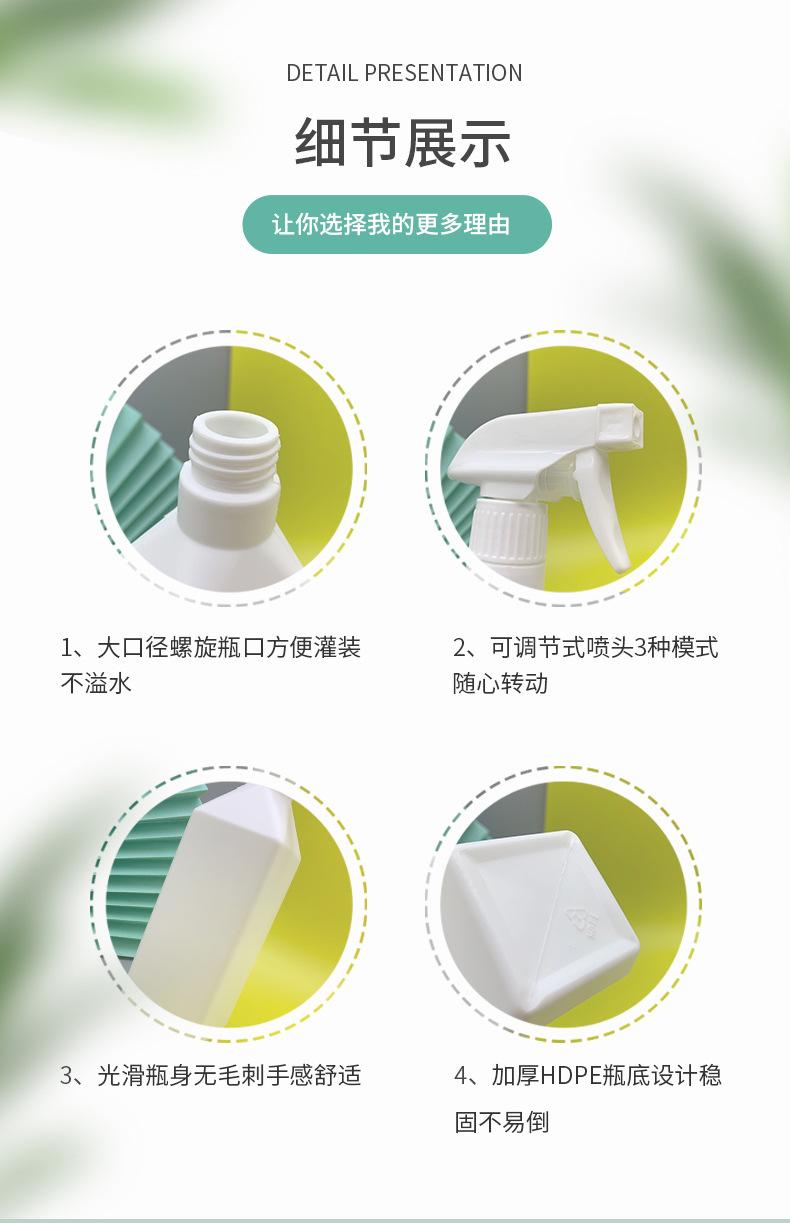 DETAIL PRESENTATION

细节展示

让你选择我的更多理由

1、大口径螺旋瓶口方便灌装不溢水

2、可调节式喷头3种模式随心转动

3、光滑瓶身无毛刺手感舒适

4、加厚HDPE瓶底设计稳固不易倒